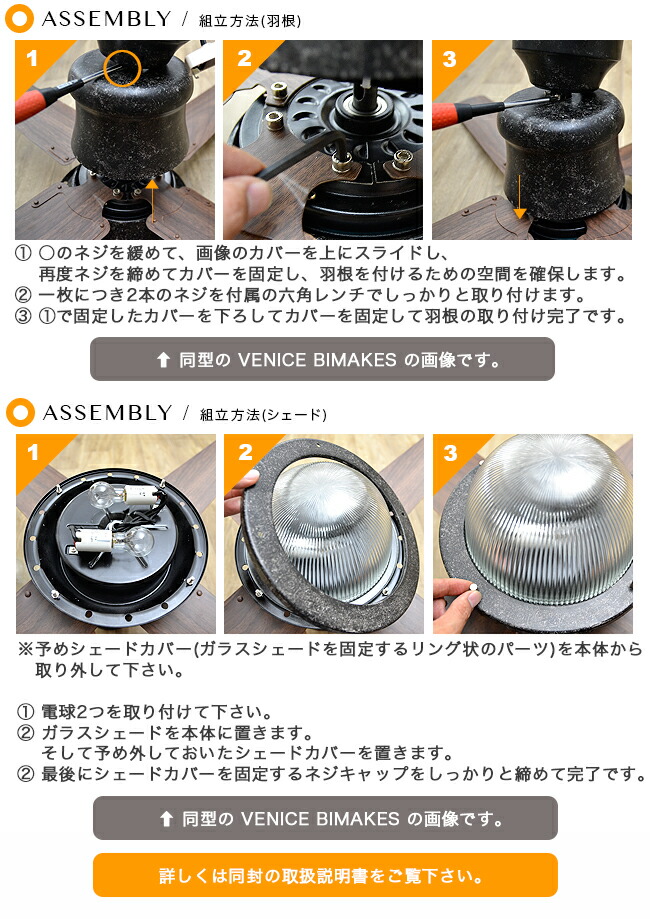 ASSEMBLY / 組立方法(羽根)

1

2

3

① ○のネジを緩めて、画像のカバーを上にスライドし、再度ネジを締めてカバーを固定し、羽根を付けるための空間を確保します。
② 一枚につき2本のネジを付属の六角レンチでしっかりと取り付けます。
③ ①で固定したカバーを下ろしてカバーを固定して羽根の取り付け完了です。

↑ 同型の VENICE BIMAKES の画像です。

ASSEMBLY / 組立方法(シェード)

1

2

3

※予めシェードカバー(ガラスシェードを固定するリング状のパーツ)を本体から取り外して下さい。

① 電球2つを取り付けて下さい。
② ガラスシェードを本体に置きます。
そして予め外しておいたシェードカバーを置きます。
② 最後にシェードカバーを固定するネジキャップをしっかりと締めて完了です。

↑ 同型の VENICE BIMAKES の画像です。

詳しくは同封の取扱説明書をご覧下さい。