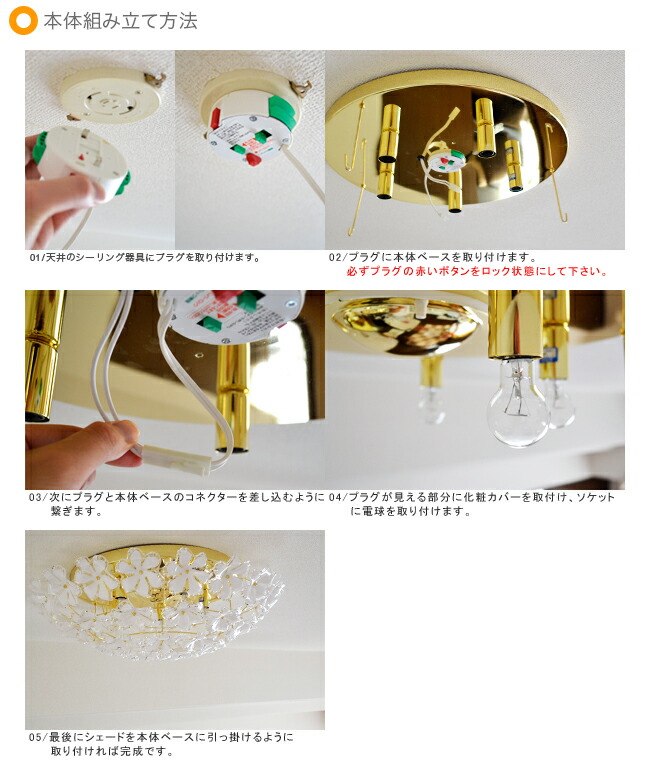 本体組み立て方法

01/天井のシーリング器具にプラグを取り付けます。

02/プラグに本体ベースを取り付けます。
必ずプラグの赤いボタンをロック状態にして下さい。

03/次にプラグと本体ベースのコネクターを差し込むように繋ぎます。

04/プラグが見える部分に化粧カバーを取付け、ソケットに電球を取り付けます。

05/最後にシェードを本体ベースに引っ掛けるように取り付ければ完成です。