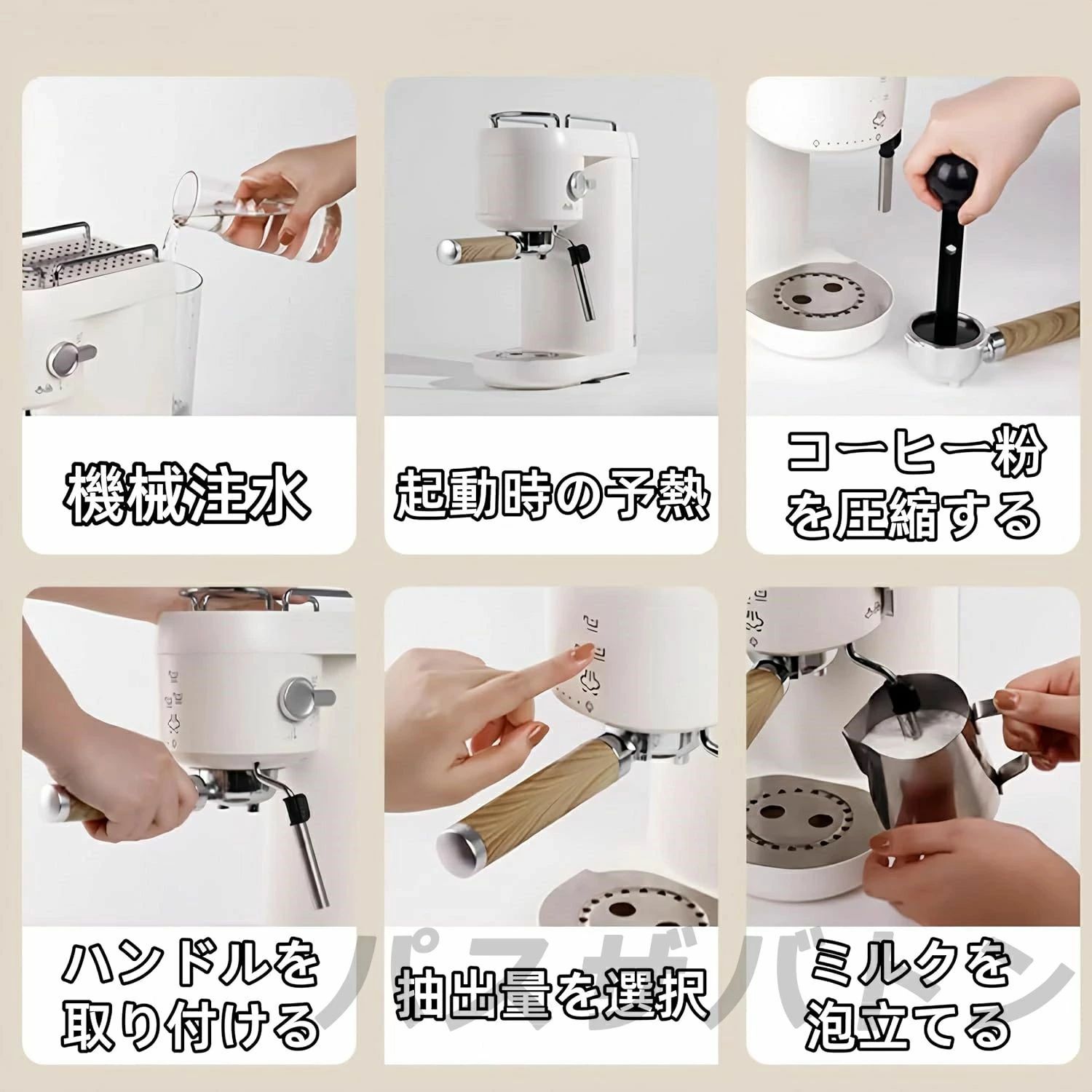 機械注水

起動時の予熱

コーヒー粉を圧縮する

ハンドルを取り付ける

抽出量を選択

ミルクを泡立てる

パスザバトン