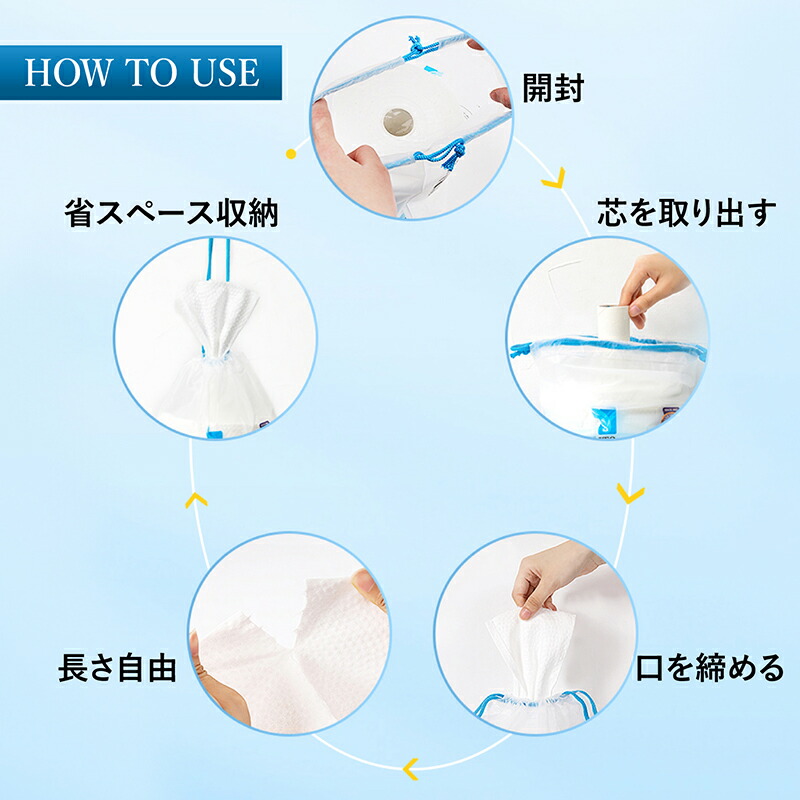 HOW TO USE

開封

芯を取り出す

口を締める

長さ自由

省スペース収納