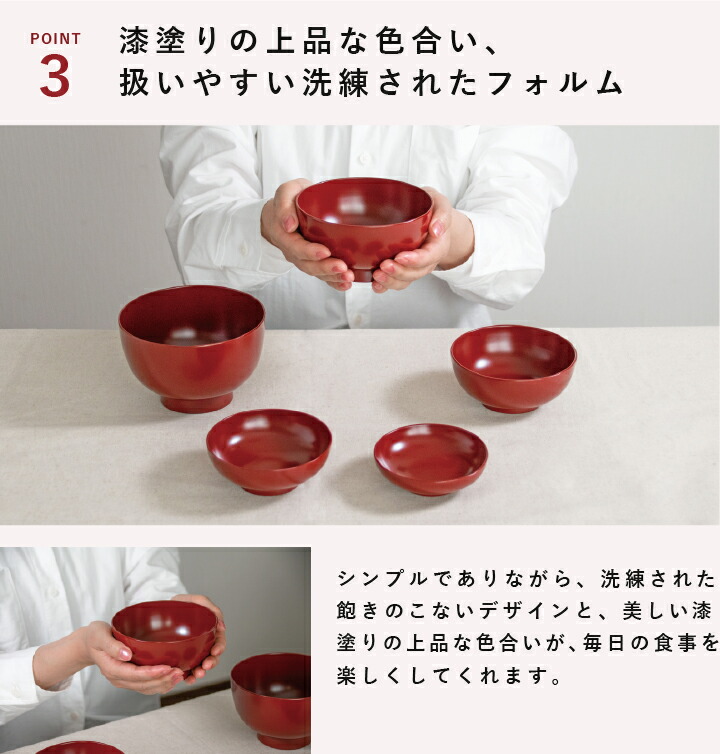 POINT
3

漆塗りの上品な色合い、
扱いやすい洗練されたフォルム

シンプルでありながら、洗練された飽きのこないデザインと、美しい漆塗りの上品な色合いが、毎日の食事を楽しくしてくれます。