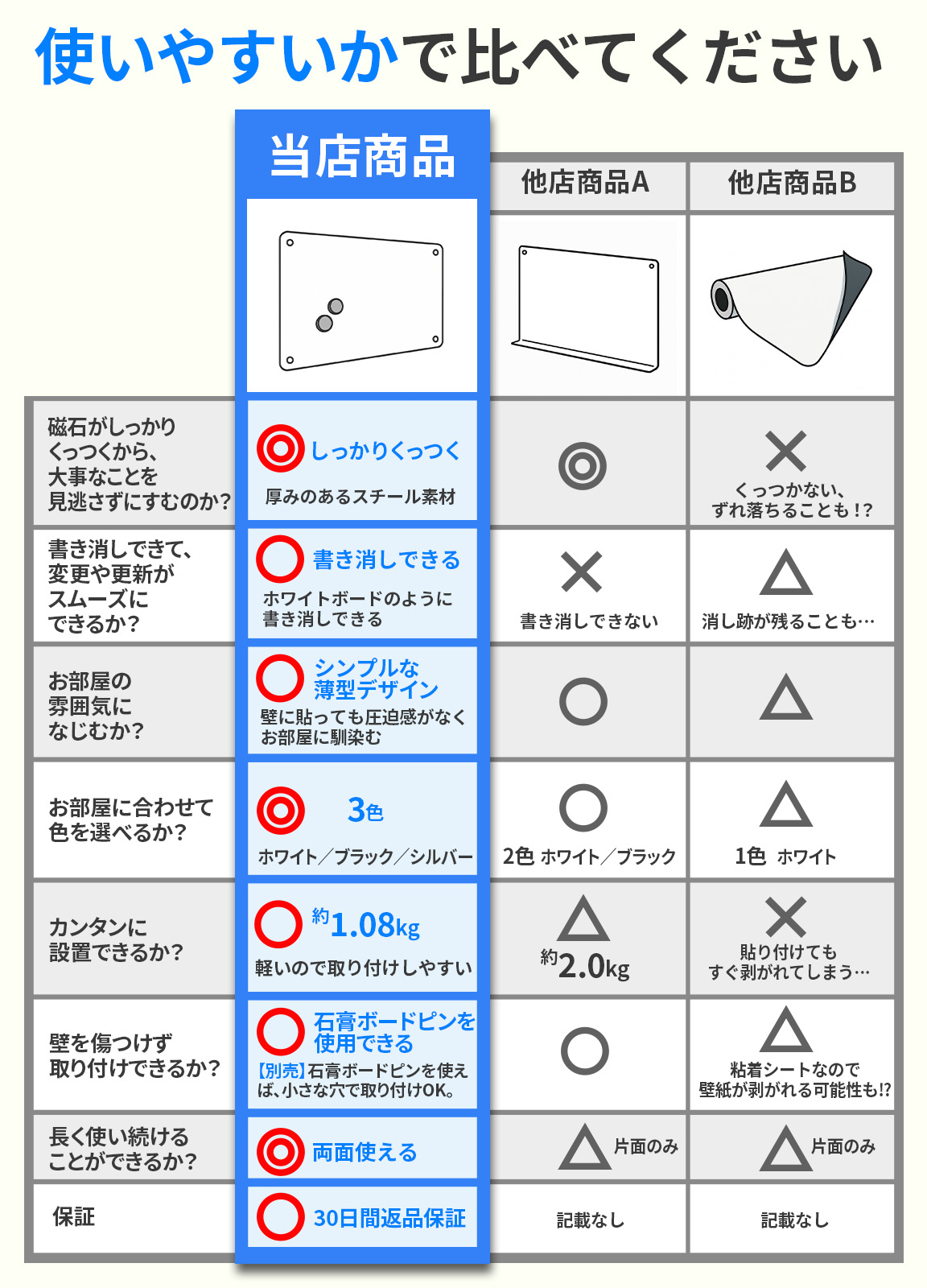 使いやすいかで比べてください

| | 当店商品 | 他店商品A | 他店商品B |
|---|---|---|---|
| 磁石がしっかりくっつくから、大事なことを見逃さずにすむのか? | ◎ しっかりくっつく 厚みのあるスチール素材 | ◎ | × くっつかない、ずれ落ちることも!? |
| 書き消しできて、変更や更新がスムーズにできるか? | ○ 書き消しできる ホワイトボードのように書き消しできる | × 書き消しできない | △ 消し跡が残ることも… |
| お部屋の雰囲気になじむか? | ○ シンプルな薄型デザイン 壁に貼っても圧迫感がなくお部屋に馴染む | ○ | △ |
| お部屋に合わせて色を選べるか? | ◎ 3色 ホワイト／ブラック／シルバー | ○ 2色 ホワイト／ブラック | △ 1色 ホワイト |
| カンタンに設置できるか? | ○ 約1.08kg 軽いので取り付けしやすい | △ 約2.0kg | × 貼り付けてもすぐ剥がれてしまう… |
| 壁を傷つけず取り付けできるか? | ○ 石膏ボードピンを使用できる 【別売】石膏ボードピンを使えば、小さな穴で取り付けOK。 | ○ | △ 粘着シートなので壁紙が剥がれる可能性も!? |
| 長く使い続けることができるか? | ◎ 両面使える | △ 片面のみ | △ 片面のみ |
| 保証 | ○ 30日間返品保証 | 記載なし | 記載なし |