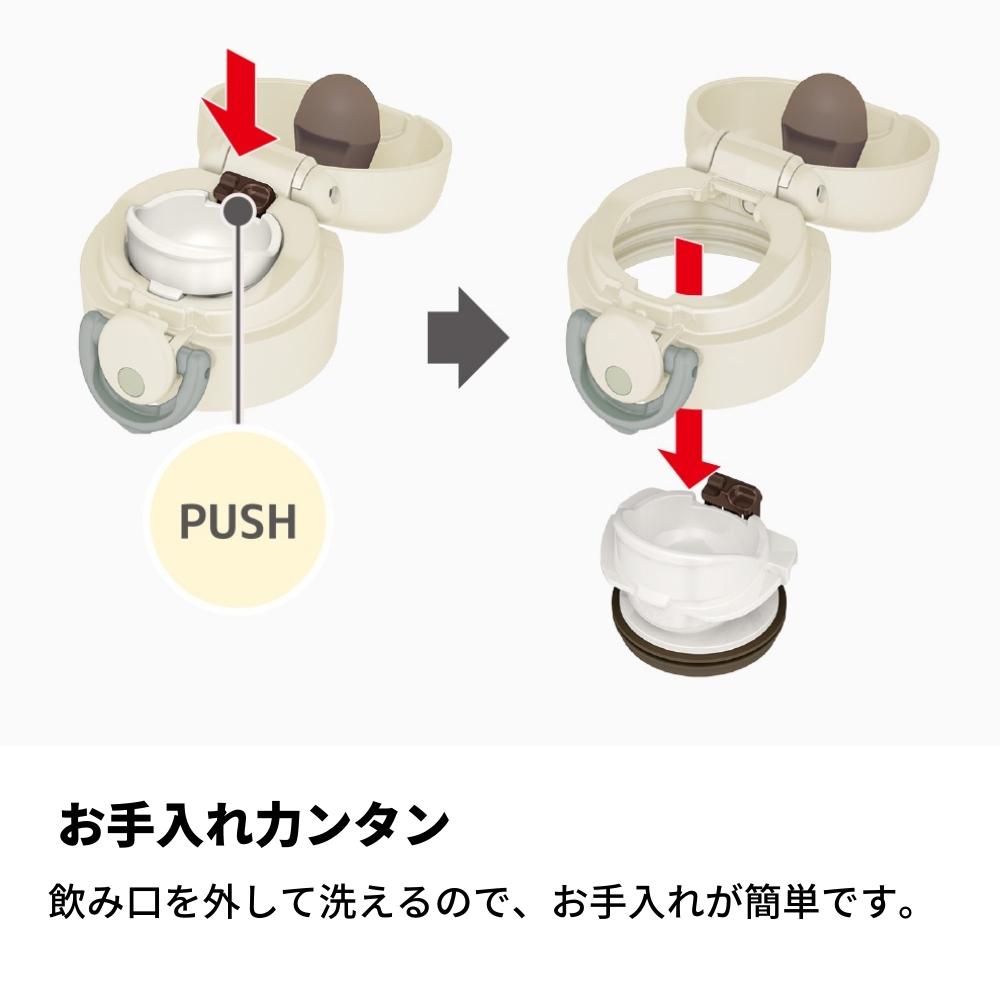 PUSH

お手入れカンタン

飲み口を外して洗えるので、お手入れが簡単です。