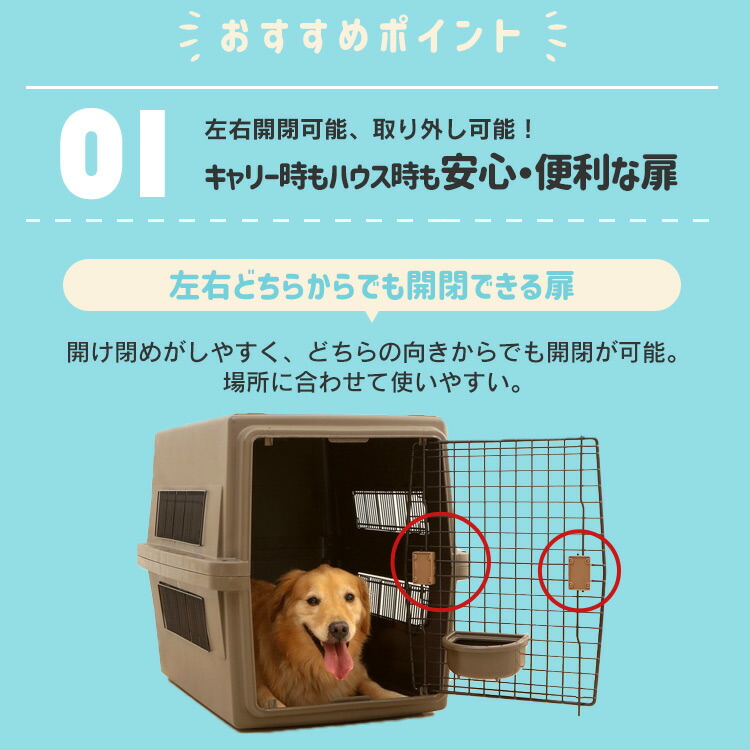 おすすめポイント

01

左右開閉可能、取り外し可能！
キャリー時もハウス時も安心・便利な扉

左右どちらからでも開閉できる扉

開け閉めがしやすく、どちらの向きからでも開閉が可能。
場所に合わせて使いやすい。