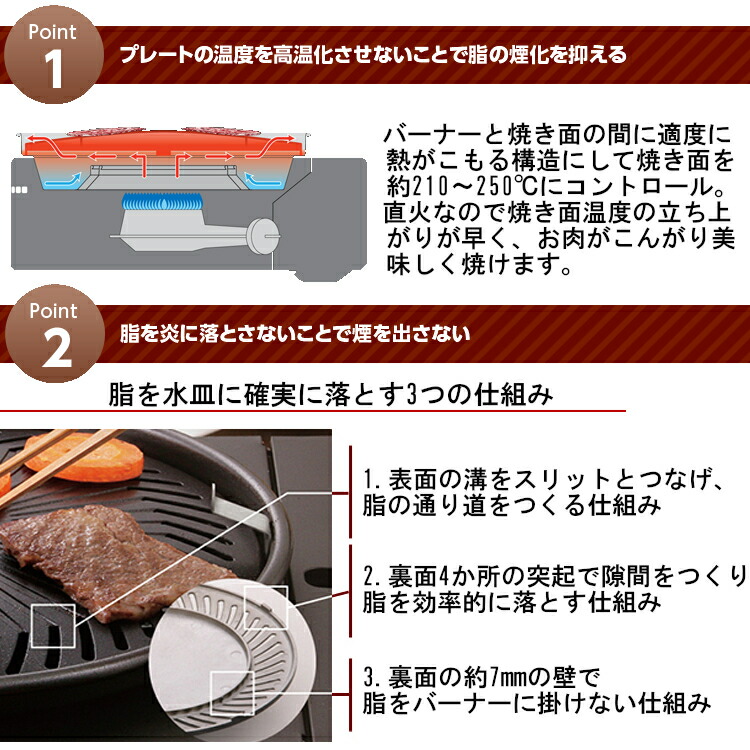 Point 1

プレートの温度を高温化させないことで脂の煙化を抑える

バーナーと焼き面の間に適度に熱がこもる構造にして焼き面を約210～250℃にコントロール。直火なので焼き面温度の立ち上がりが早く、お肉がこんがり美味しく焼けます。

Point 2

脂を炎に落とさないことで煙を出さない

脂を水皿に確実に落とす3つの仕組み

1. 表面の溝をスリットとつなげ、脂の通り道をつくる仕組み

2. 裏面4か所の突起で隙間をつくり脂を効率的に落とす仕組み

3. 裏面の約7㎜の壁で脂をバーナーに掛けない仕組み