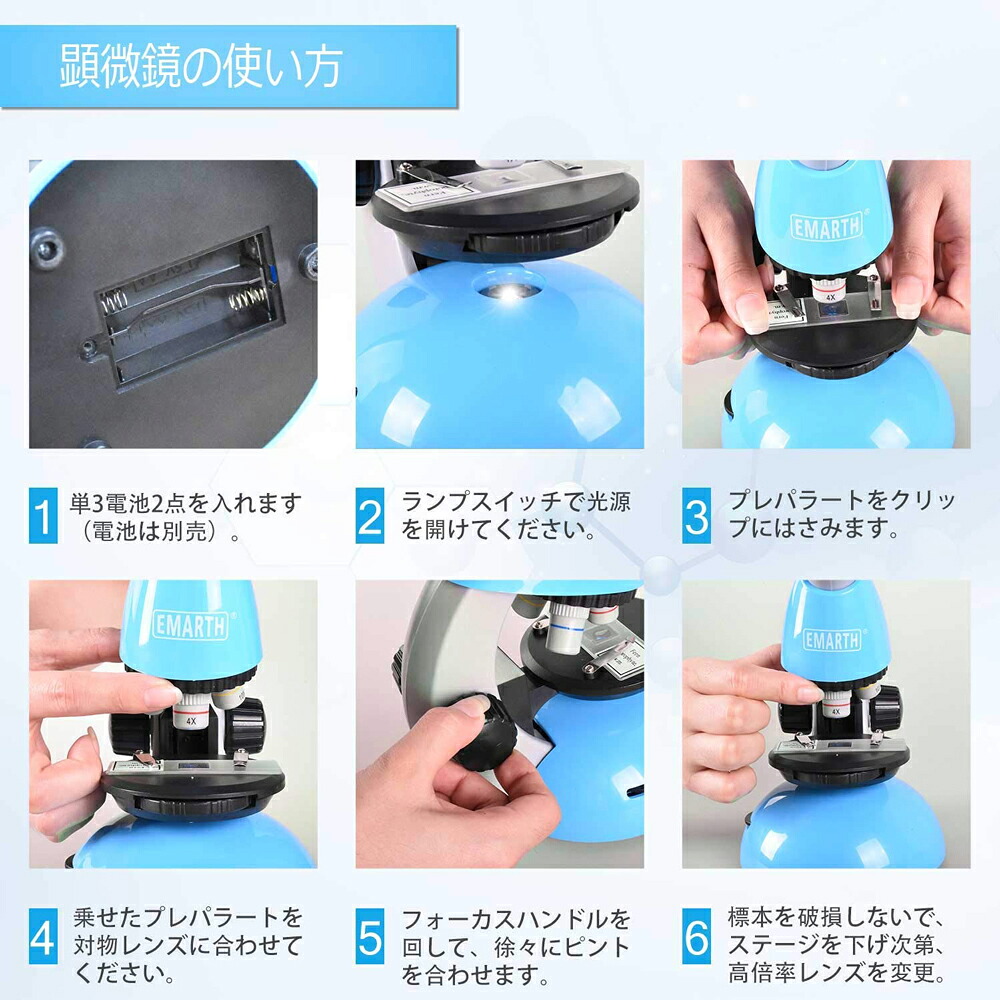 顕微鏡の使い方

EMARTH

4X

1 単3電池2点を入れます（電池は別売）。

2 ランプスイッチで光源を開けてください。

3 プレパラートをクリップにはさみます。

EMARTH

4X

EMARTH

4X

4 乗せたプレパラートを対物レンズに合わせてください。

5 フォーカスハンドルを回して、徐々にピントを合わせます。

6 標本を破損しないで、ステージを下げ次第、高倍率レンズを変更。