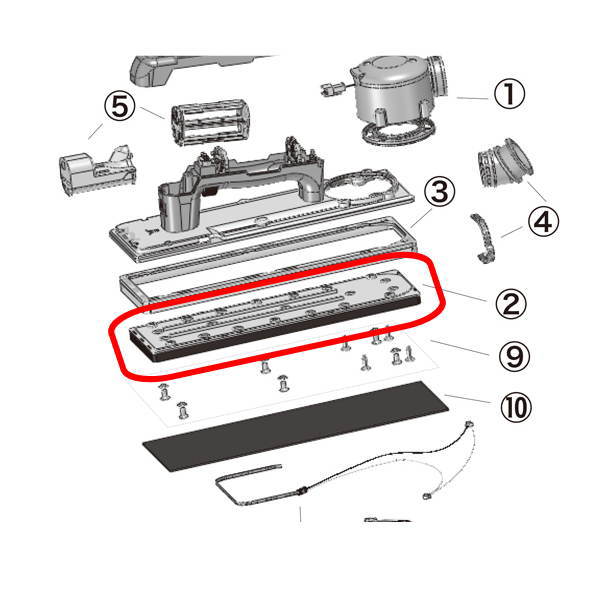 ⑤
①
③
④
②
⑨
⑩