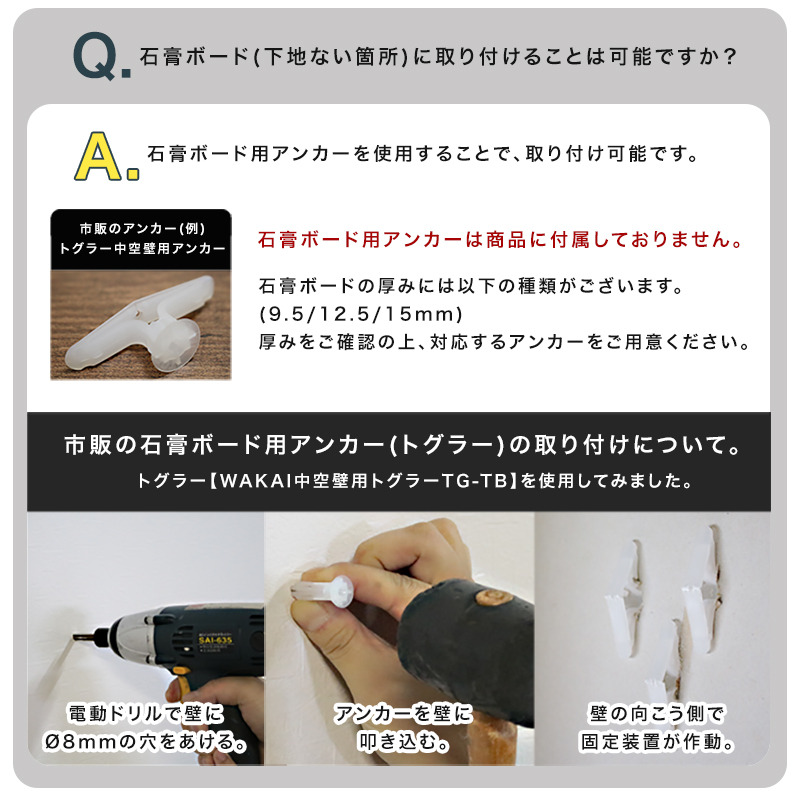 Q. 石膏ボード(下地ない箇所)に取り付けることは可能ですか?

A. 石膏ボード用アンカーを使用することで、取り付け可能です。

市販のアンカー(例)
トグラー中空壁用アンカー

石膏ボード用アンカーは商品に付属しておりません。

石膏ボードの厚みには以下の種類がございます。
(9.5/12.5/15mm)
厚みをご確認の上、対応するアンカーをご用意ください。

市販の石膏ボード用アンカー(トグラー)の取り付けについて。
トグラー【WAKAI中空壁用トグラーTG-TB】を使用してみました。

SAI-635

電動ドリルで壁に
Ø8mmの穴をあける。

アンカーを壁に
叩き込む。

壁の向こう側で
固定装置が作動。