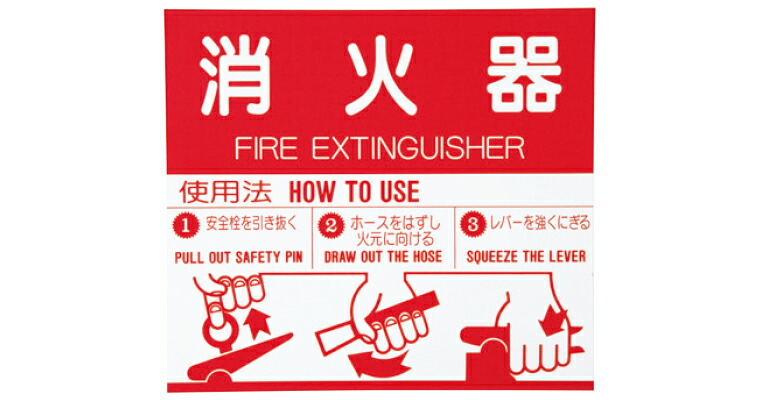 消火器
FIRE EXTINGUISHER

使用法 HOW TO USE

1 安全栓を引き抜く
PULL OUT SAFETY PIN

2 ホースをはずし火元に向ける
DRAW OUT THE HOSE

3 レバーを強くにぎる
SQUEEZE THE LEVER