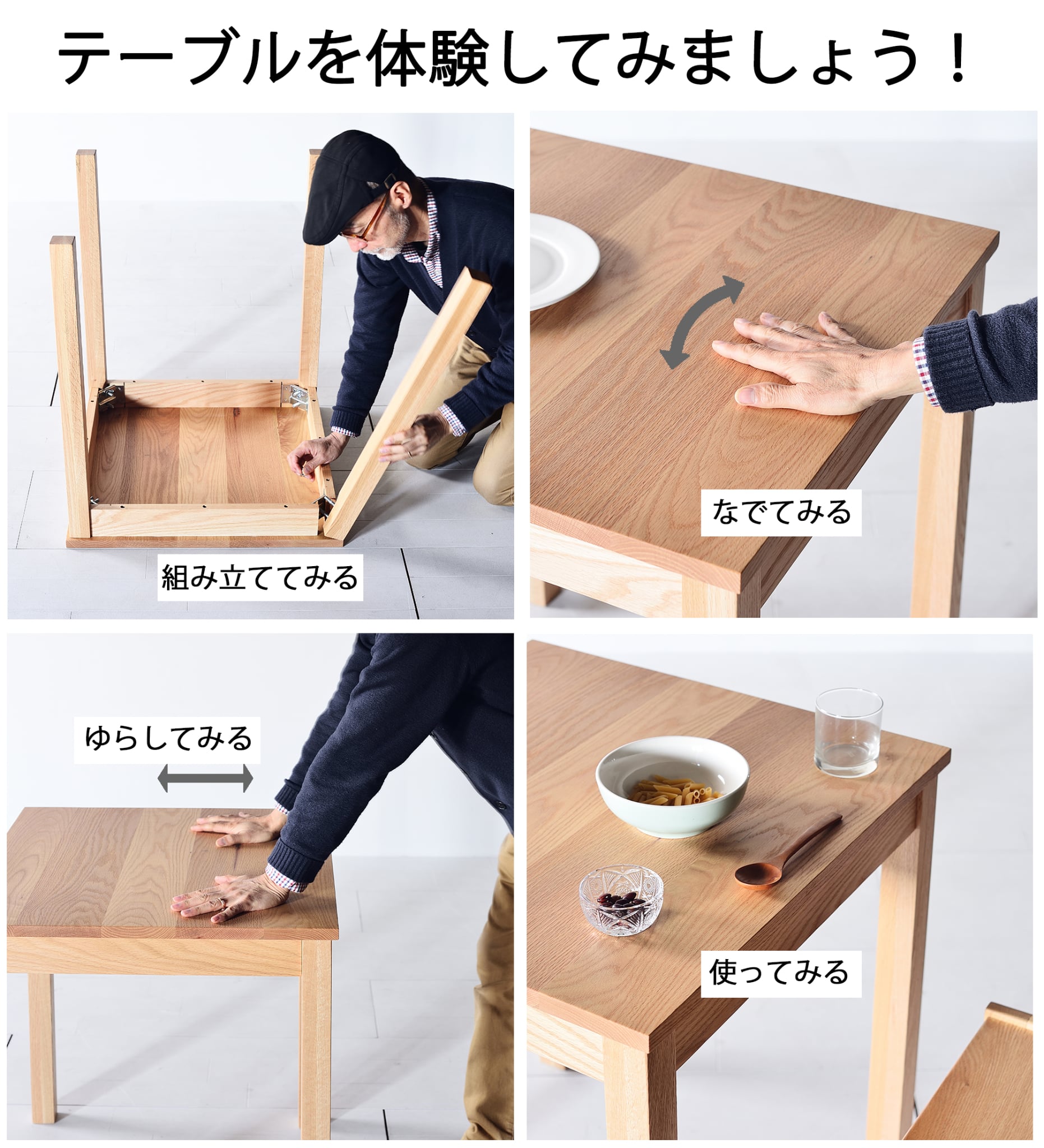 テーブルを体験してみましょう！

組み立ててみる

なでてみる

ゆらしてみる

使ってみる