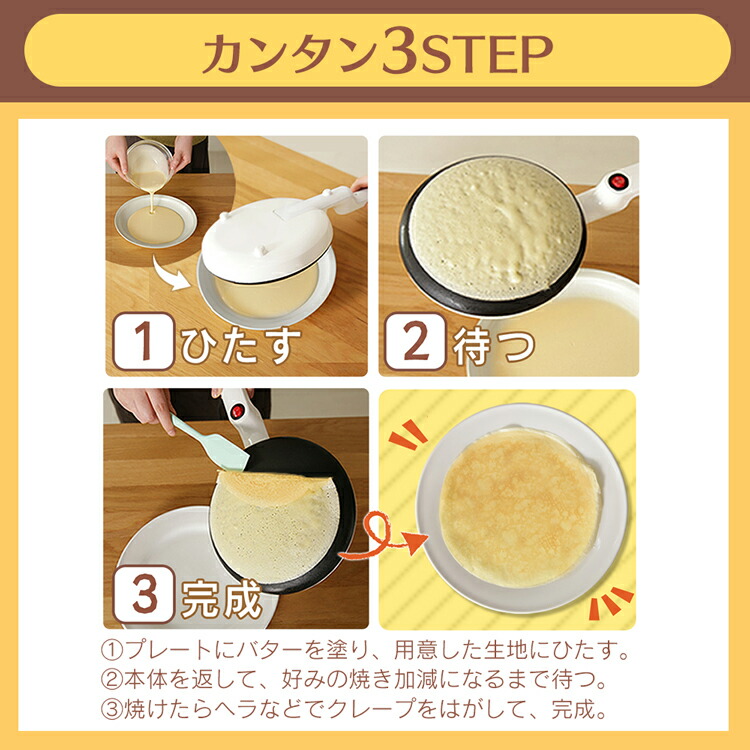 カンタン3STEP

1 ひたす

2 待つ

3 完成

①プレートにバターを塗り、用意した生地にひたす。
②本体を返して、好みの焼き加減になるまで待つ。
③焼けたらヘラなどでクレープをはがして、完成。