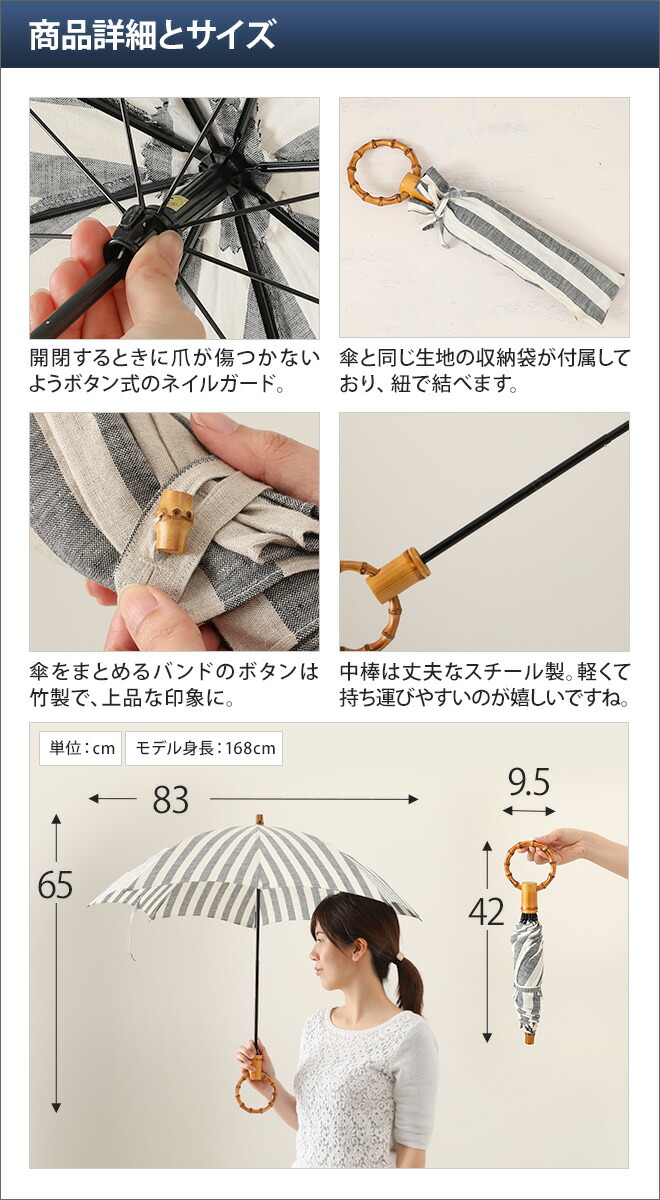 商品詳細とサイズ

開閉するときに爪が傷つかないようボタン式のネイルガード。

傘と同じ生地の収納袋が付属しており、紐で結べます。

傘をまとめるバンドのボタンは竹製で、上品な印象に。

中棒は丈夫なスチール製。軽くて持ち運びやすいのが嬉しいですね。

単位：cm

モデル身長：168cm

83

65

9.5

42