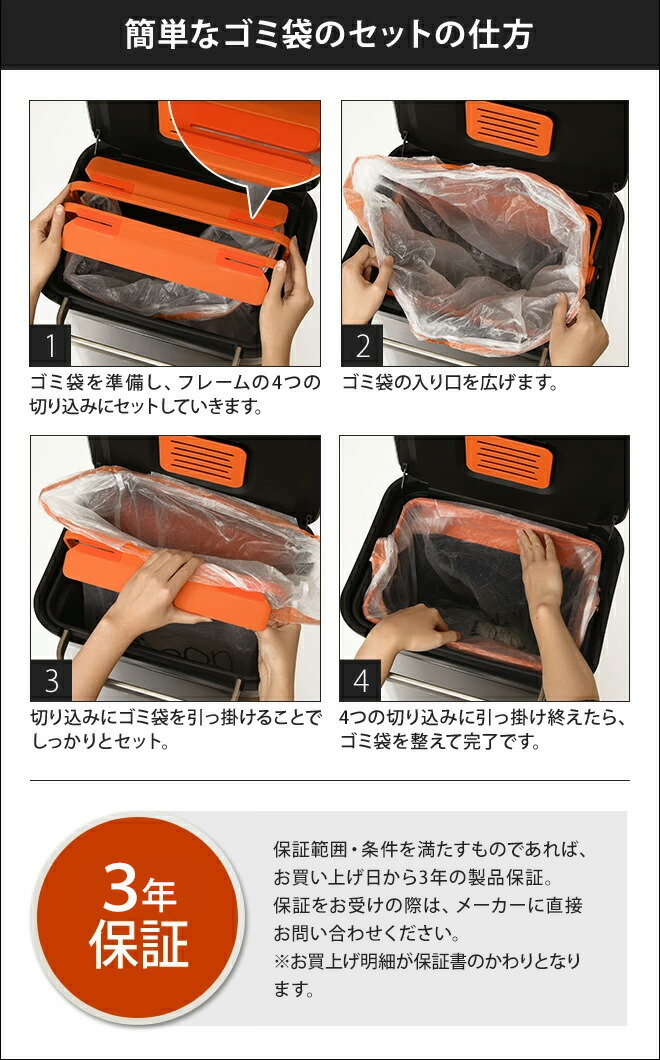 簡単なゴミ袋のセットの仕方

1

ゴミ袋を準備し、フレームの4つの切り込みにセットしていきます。

2

ゴミ袋の入り口を広げます。

3

切り込みにゴミ袋を引っ掛けることでしっかりとセット。

4

4つの切り込みに引っ掛け終えたら、ゴミ袋を整えて完了です。

3年保証

保証範囲・条件を満たすものであれば、お買い上げ日から3年の製品保証。
保証をお受けの際は、メーカーに直接お問い合わせください。
※お買上げ明細が保証書のかわりとなります。