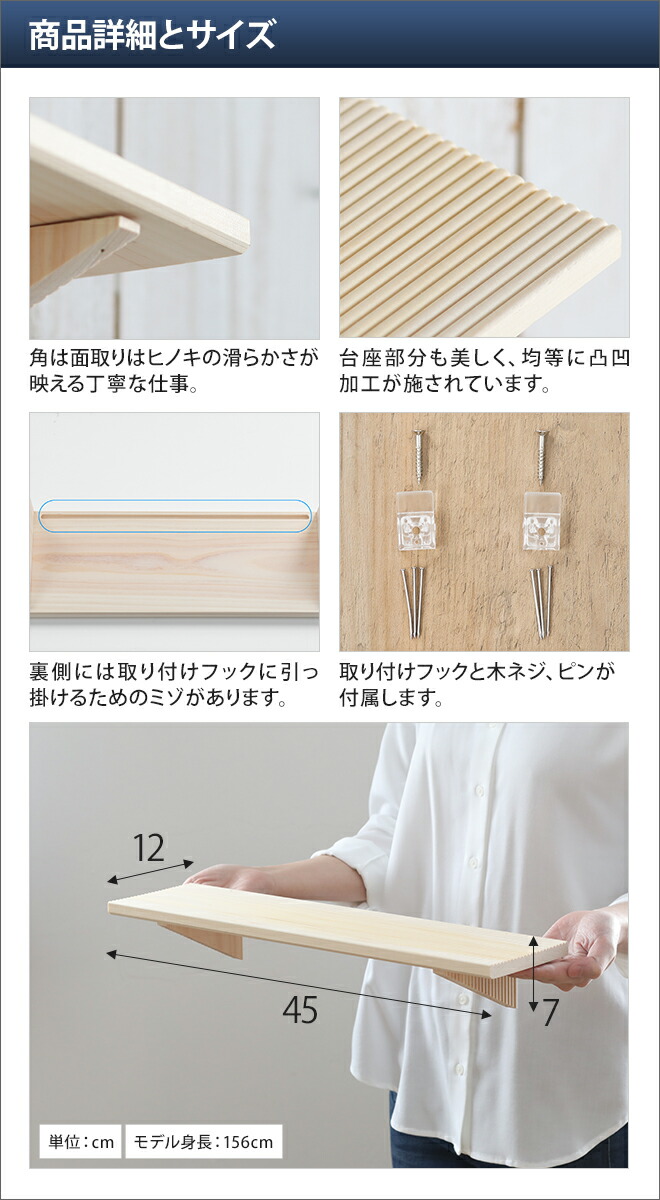 商品詳細とサイズ

角は面取りはヒノキの滑らかさが映える丁寧な仕事。

台座部分も美しく、均等に凸凹加工が施されています。

裏側には取り付けフックに引っ掛けるためのミゾがあります。

取り付けフックと木ネジ、ピンが付属します。

12

45

7

単位：cm

モデル身長：156cm