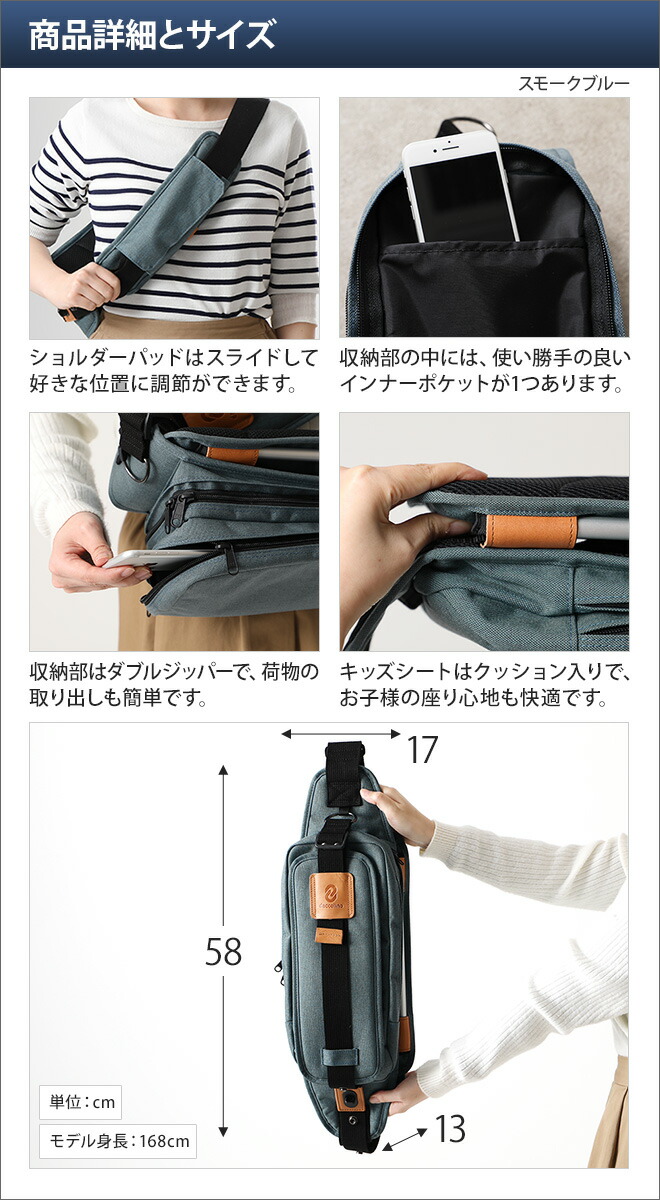 商品詳細とサイズ

スモークブルー

ショルダーパッドはスライドして好きな位置に調節ができます。

収納部の中には、使い勝手の良いインナーポケットが1つあります。

収納部はダブルジッパーで、荷物の取り出しも簡単です。

キッズシートはクッション入りで、お子様の座り心地も快適です。

17

58

13

単位：cm

モデル身長：168cm