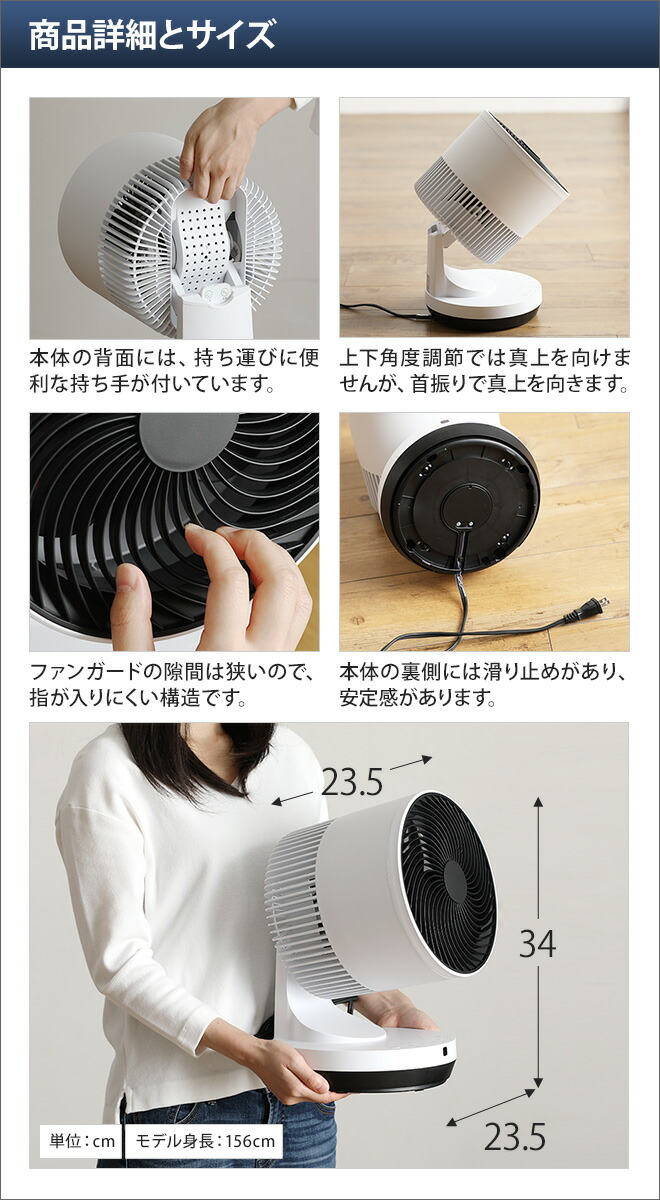 商品詳細とサイズ

本体の背面には、持ち運びに便利な持ち手が付いています。

上下角度調節では真上を向けませんが、首振りで真上を向きます。

ファンガードの隙間は狭いので、指が入りにくい構造です。

本体の裏側には滑り止めがあり、安定感があります。

23.5

34

23.5

単位：cm

モデル身長：156cm