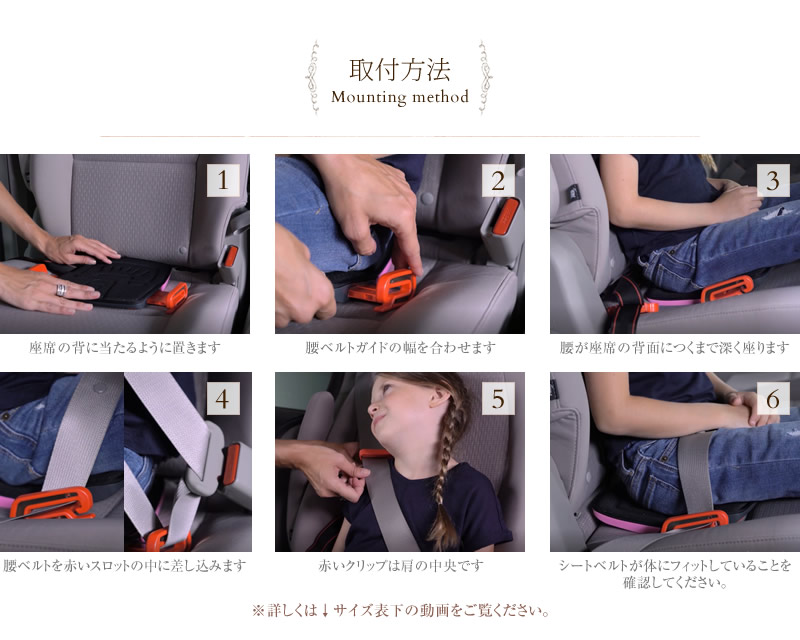 取付方法
Mounting method

1
座席の背に当たるように置きます

2
腰ベルトガイドの幅を合わせます

3
腰が座席の背面につくまで深く座ります

4
腰ベルトを赤いスロットの中に差し込みます

5
赤いクリップは肩の中央です

6
シートベルトが体にフィットしていることを確認してください。

※詳しくは↓サイズ表下の動画をご覧ください。