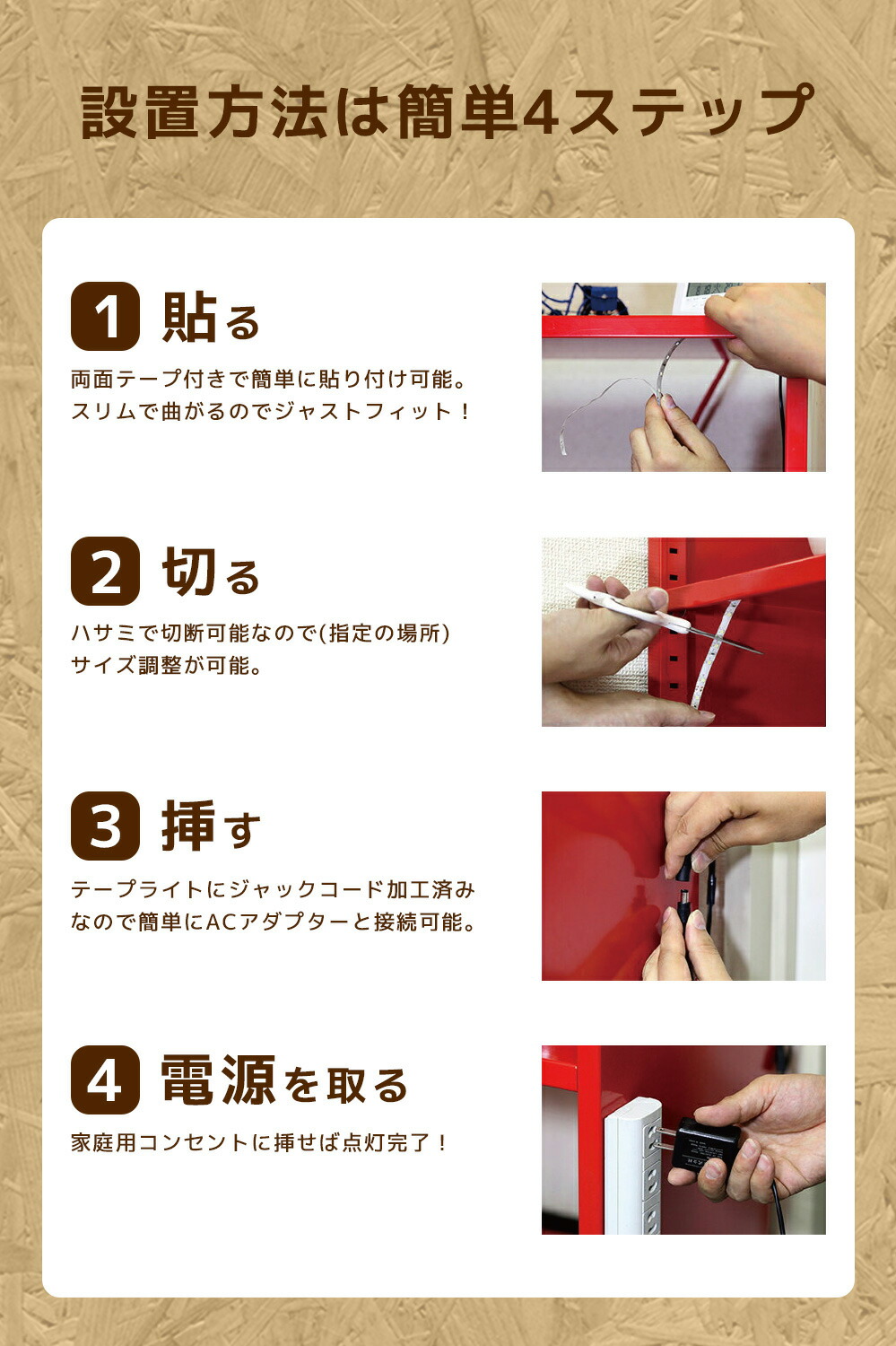 設置方法は簡単4ステップ

1 貼る

両面テープ付きで簡単に貼り付け可能。スリムで曲がるのでジャストフィット！

2 切る

ハサミで切断可能なので(指定の場所)サイズ調整が可能。

3 挿す

テープライトにジャックコード加工済みなので簡単にACアダプターと接続可能。

4 電源を取る

家庭用コンセントに挿せば点灯完了！