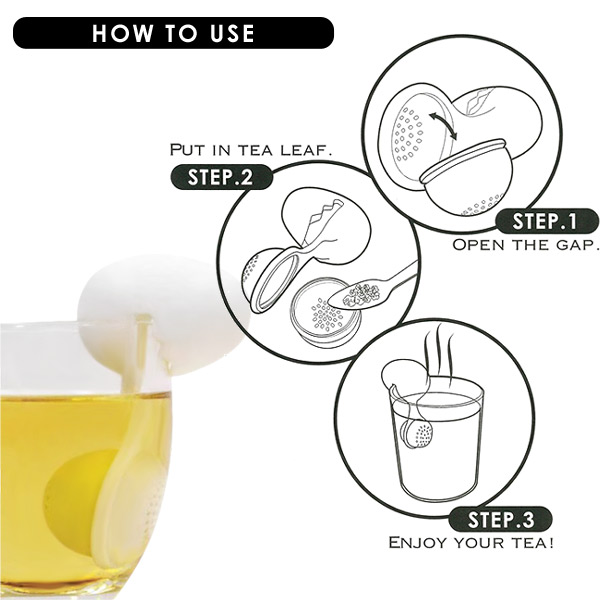 HOW TO USE

PUT IN TEA LEAF.
STEP.2

STEP.1
OPEN THE GAP.

STEP.3
ENJOY YOUR TEA!