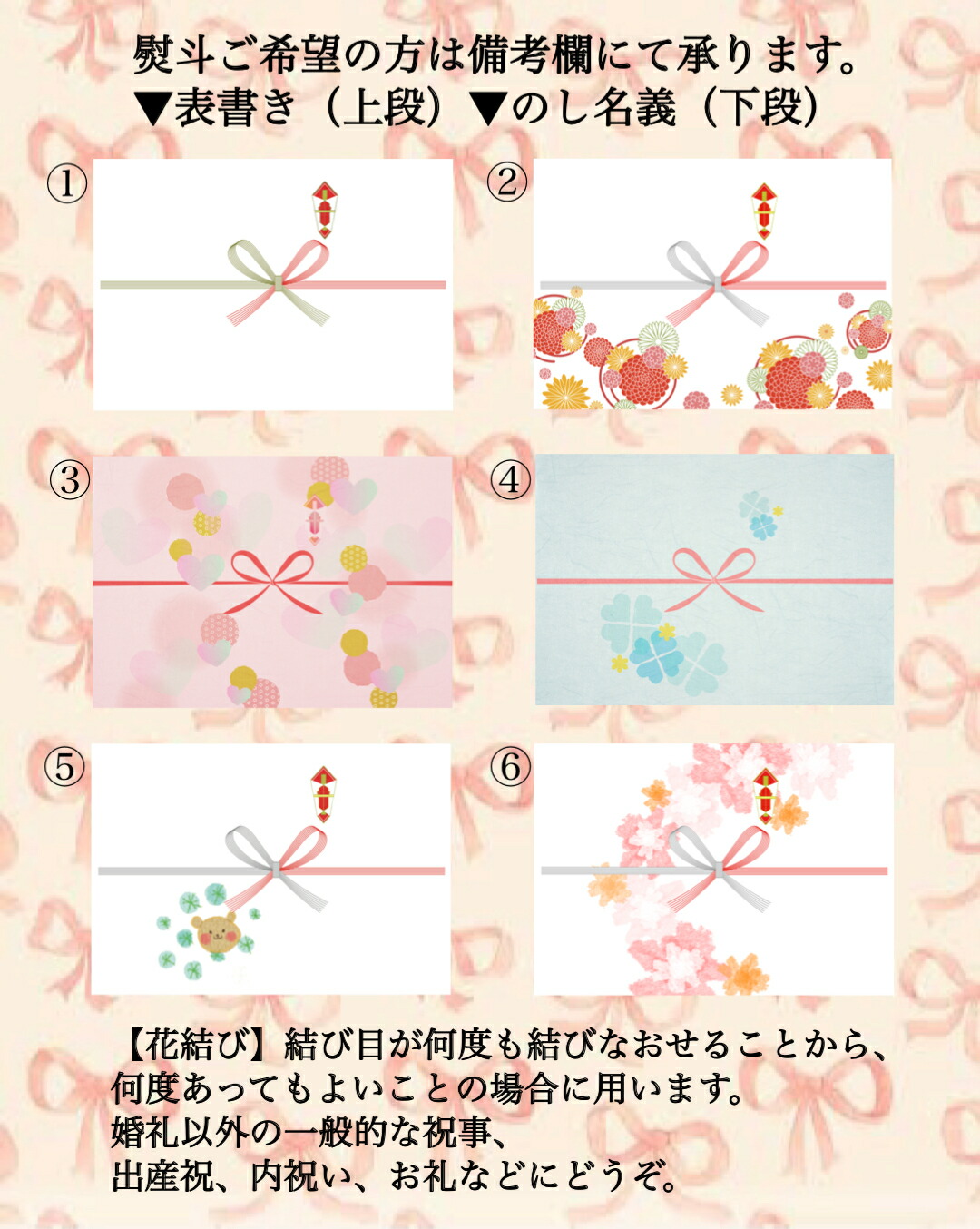 熨斗ご希望の方は備考欄にて承ります。
▼表書き（上段）▼のし名義（下段）

①

②

③

④

⑤

⑥

【花結び】結び目が何度も結びなおせることから、何度あってもよいことの場合に用います。
婚礼以外の一般的な祝事、
出産祝、内祝い、お礼などにどうぞ。