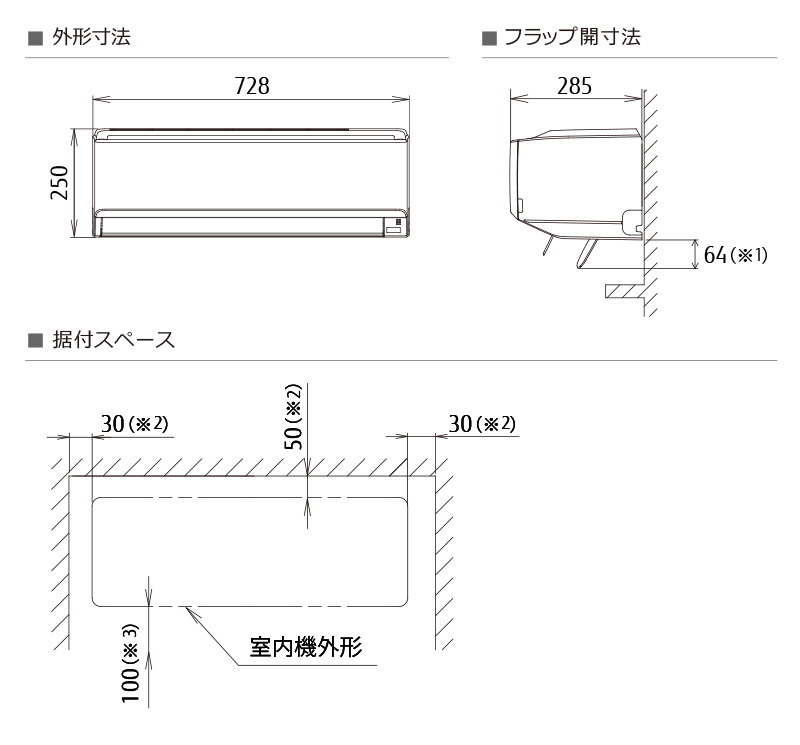 ■ 外形寸法

728

250

■ フラップ開寸法

285

64（※1）

■ 据付スペース

30（※2）

50（※2）

30（※2）

100（※3）

室内機外形