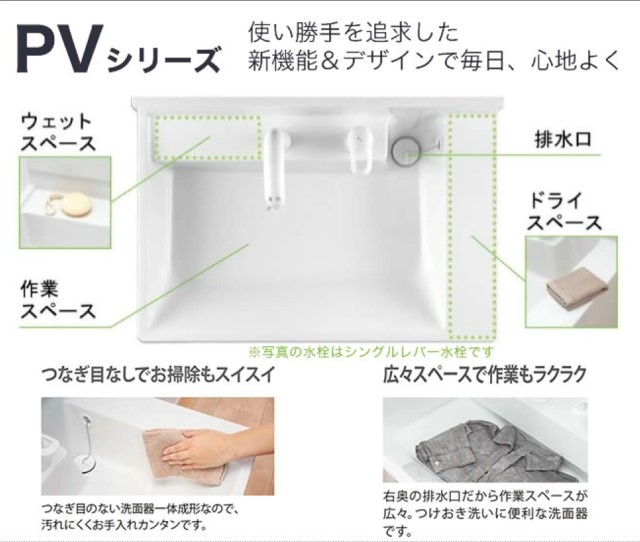 PVシリーズ

使い勝手を追求した
新機能＆デザインで毎日、心地よく

ウェット
スペース

排水口

ドライ
スペース

作業
スペース

※写真の水栓はシングルレバー水栓です

つなぎ目なしでお掃除もスイスイ

つなぎ目のない洗面器一体成形なので、汚れにくくお手入れカンタンです。

広々スペースで作業もラクラク

右奥の排水口だから作業スペースが広々。つけおき洗いに便利な洗面器です。