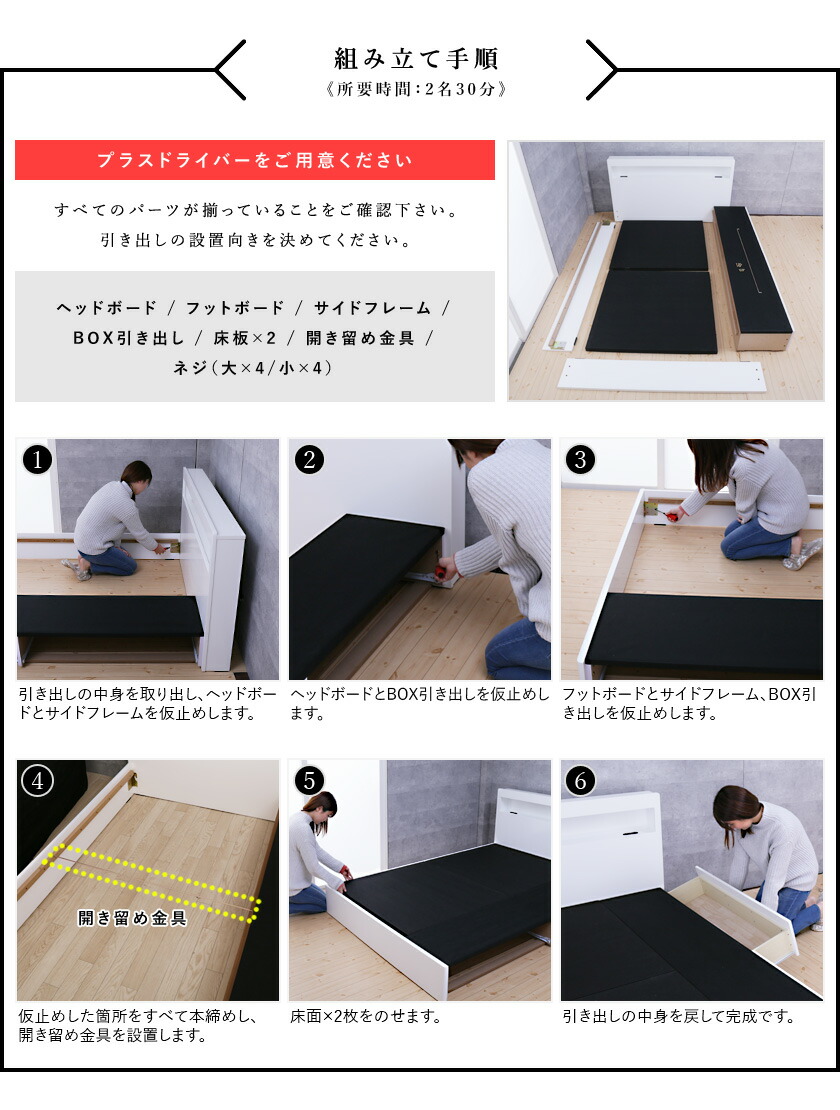 組み立て手順
《所要時間：2名30分》

プラスドライバーをご用意ください

すべてのパーツが揃っていることをご確認下さい。
引き出しの設置向きを決めてください。

ヘッドボード / フットボード / サイドフレーム /
BOX引き出し / 床板×2 / 開き留め金具 /
ネジ（大×4/小×4）

1
引き出しの中身を取り出し、ヘッドボードとサイドフレームを仮止めします。

2
ヘッドボードとBOX引き出しを仮止めします。

3
フットボードとサイドフレーム、BOX引き出しを仮止めします。

4
開き留め金具
仮止めした箇所をすべて本締めし、開き留め金具を設置します。

5
床面×2枚をのせます。

6
引き出しの中身を戻して完成です。