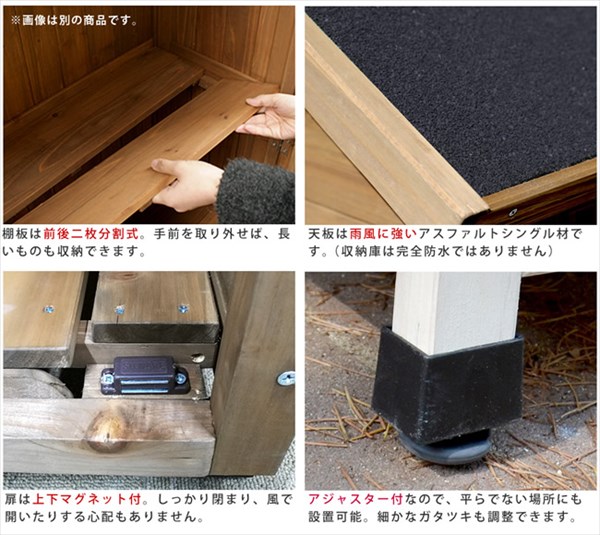 ※画像は別の商品です。

棚板は前後二枚分割式。手前を取り外せば、長いものも収納できます。

天板は雨風に強いアスファルトシングル材です。（収納庫は完全防水ではありません）

扉は上下マグネット付。しっかり閉まり、風で開いたりする心配もありません。

アジャスター付なので、平らでない場所にも設置可能。細かなガタツキも調整できます。