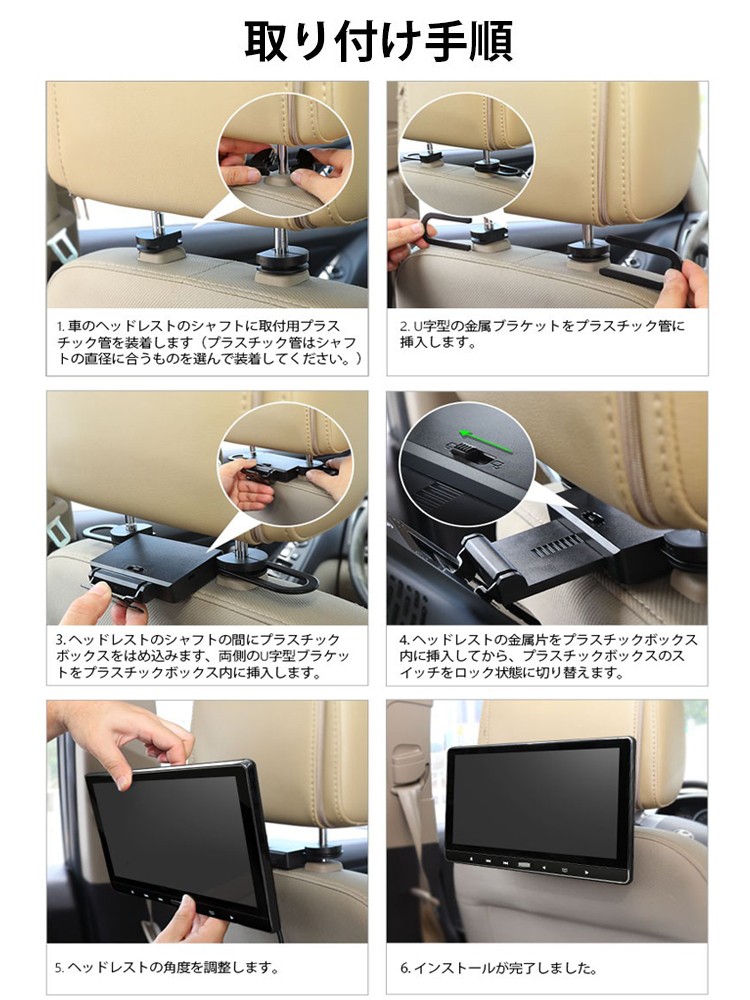 取り付け手順

1. 車のヘッドレストのシャフトに取付用プラスチック管を装着します（プラスチック管はシャフトの直径に合うものを選んで装着してください。）

2. U字型の金属ブラケットをプラスチック管に挿入します。

3. ヘッドレストのシャフトの間にプラスチックボックスをはめ込みます、両側のU字型ブラケットをプラスチックボックス内に挿入します。

4. ヘッドレストの金属片をプラスチックボックス内に挿入してから、プラスチックボックスのスイッチをロック状態に切り替えます。

5. ヘッドレストの角度を調整します。

6. インストールが完了しました。