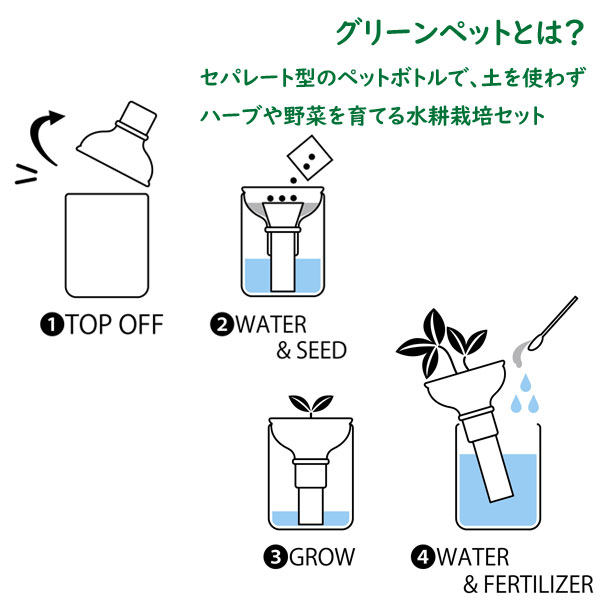 グリーンペットとは？

セパレート型のペットボトルで、土を使わず
ハーブや野菜を育てる水耕栽培セット

❶TOP OFF

❷WATER
& SEED

❸GROW

❹WATER
& FERTILIZER