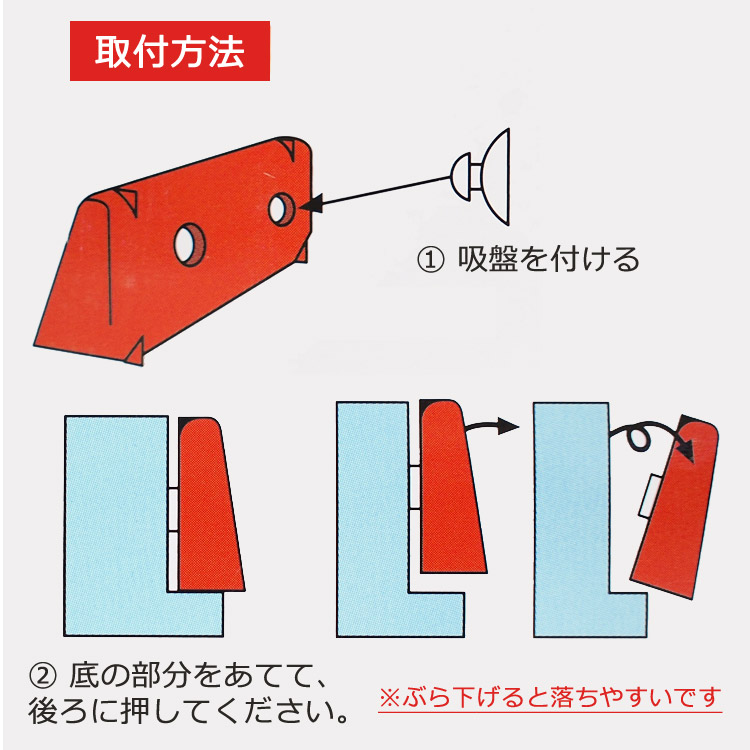 取付方法

① 吸盤を付ける

② 底の部分をあてて、後ろに押してください。

※ぶら下げると落ちやすいです