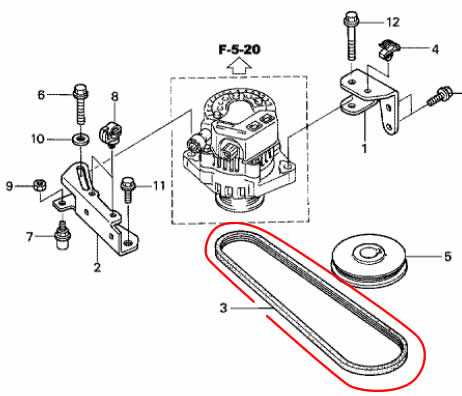 F-5-20

12

4

6

8

10

1

9

11

7

2

5

3