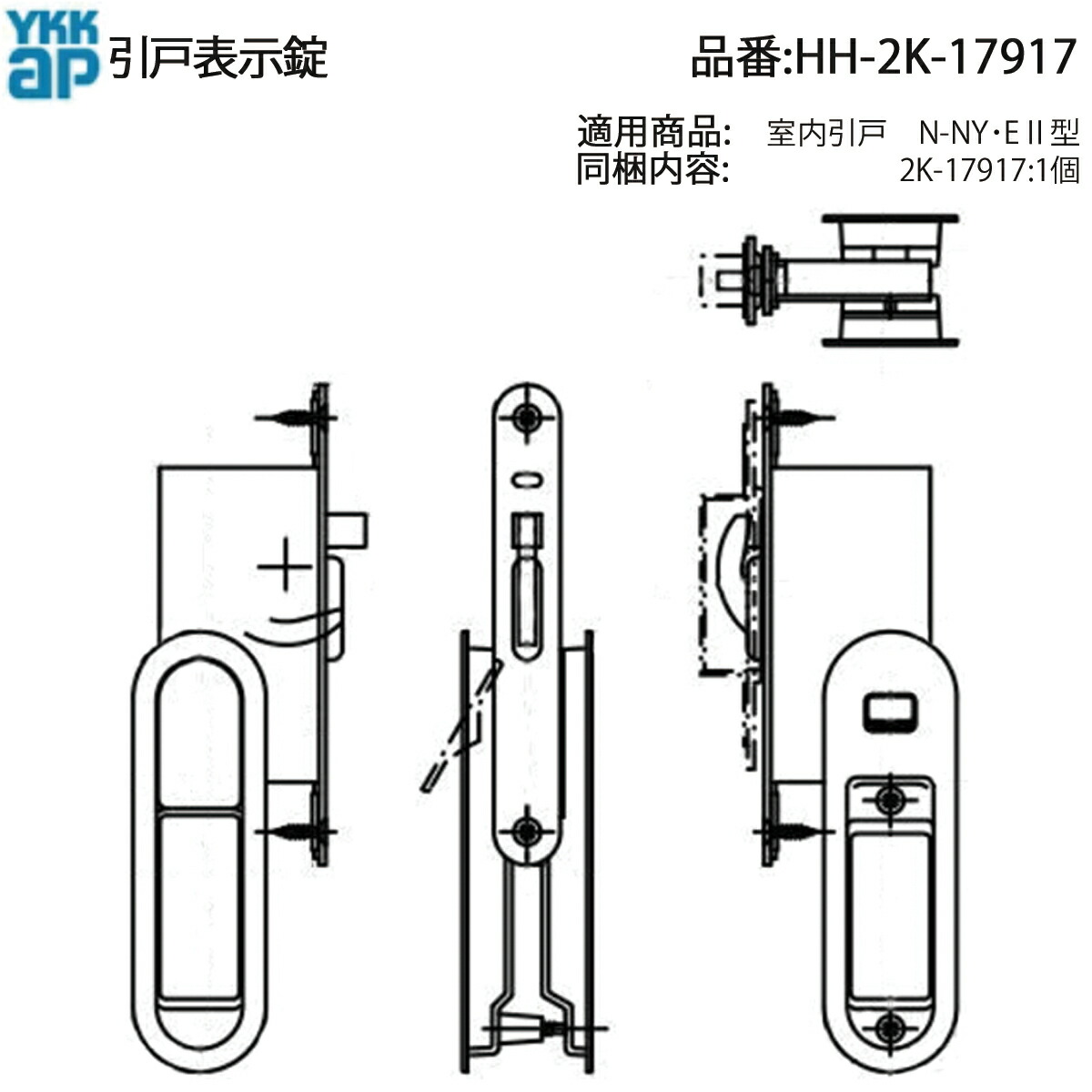 YKK ap 引戸表示錠

品番:HH-2K-17917

適用商品: 室内引戸 N-NY・EII型
同梱内容: 2K-17917:1個