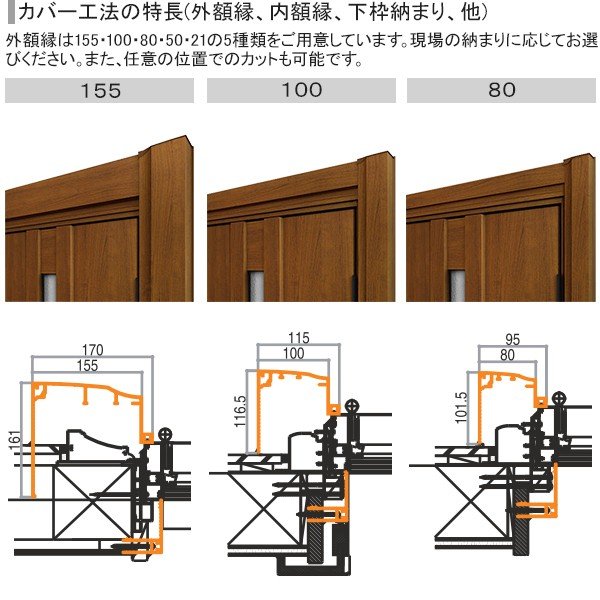 カバー工法の特長(外額縁、内額縁、下枠納まり、他)

外額縁は155・100・80・50・21の5種類をご用意しています。現場の納まりに応じてお選びください。また、任意の位置でのカットも可能です。

155

100

80

170
155
161

115
100
116.5

95
80
101.5