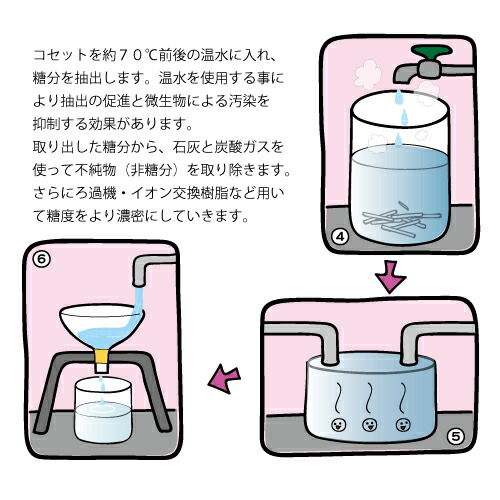 コセットを約７０℃前後の温水に入れ、糖分を抽出します。温水を使用する事により抽出の促進と微生物による汚染を抑制する効果があります。
取り出した糖分から、石灰と炭酸ガスを使って不純物（非糖分）を取り除きます。さらにろ過機・イオン交換樹脂など用いて糖度をより濃密にしていきます。

④

⑤

⑥