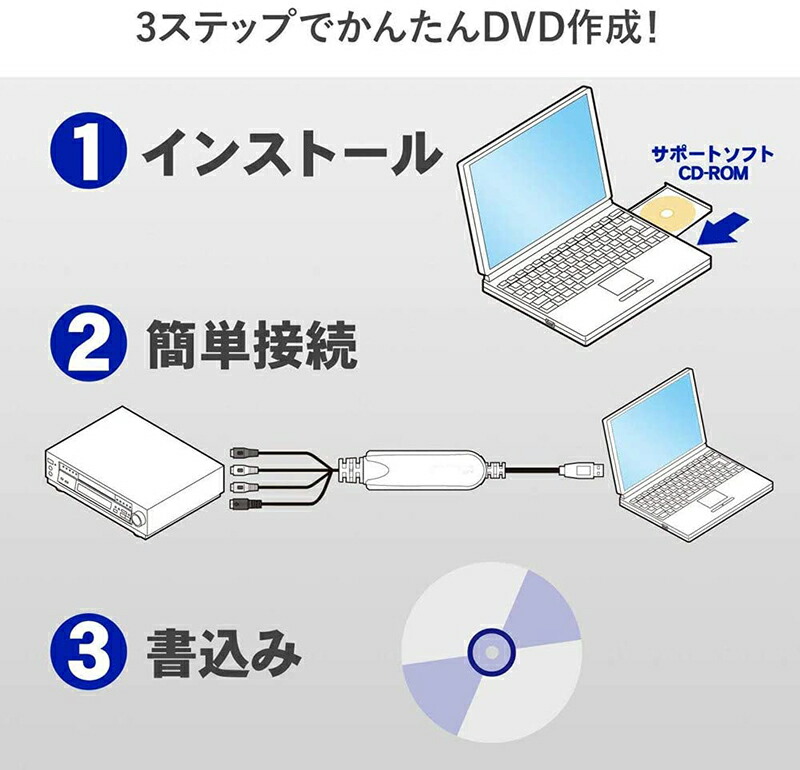 3ステップでかんたんDVD作成!

1 インストール

サポートソフト
CD-ROM

2 簡単接続

3 書込み