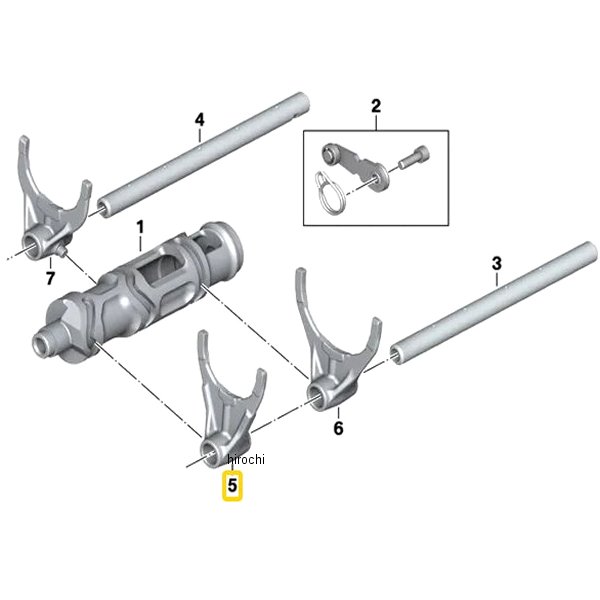 4
2
1
7
3
6
hirochi
5