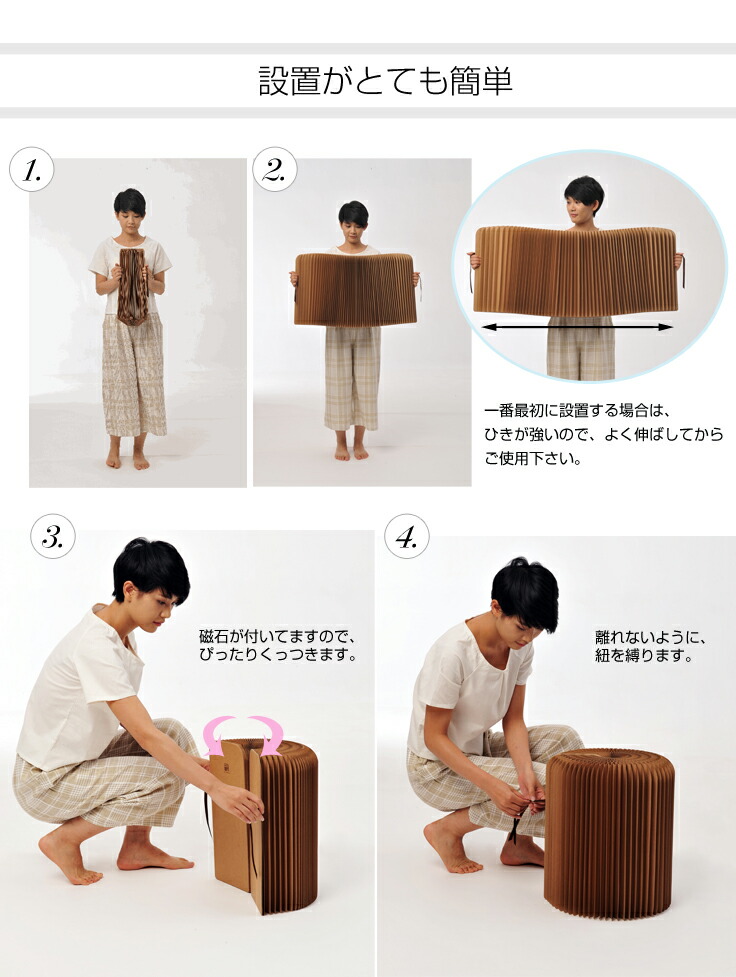 設置がとても簡単

1.

2.

一番最初に設置する場合は、ひきが強いので、よく伸ばしてからご使用下さい。

3.

磁石が付いてますので、ぴったりくっつきます。

4.

離れないように、紐を縛ります。