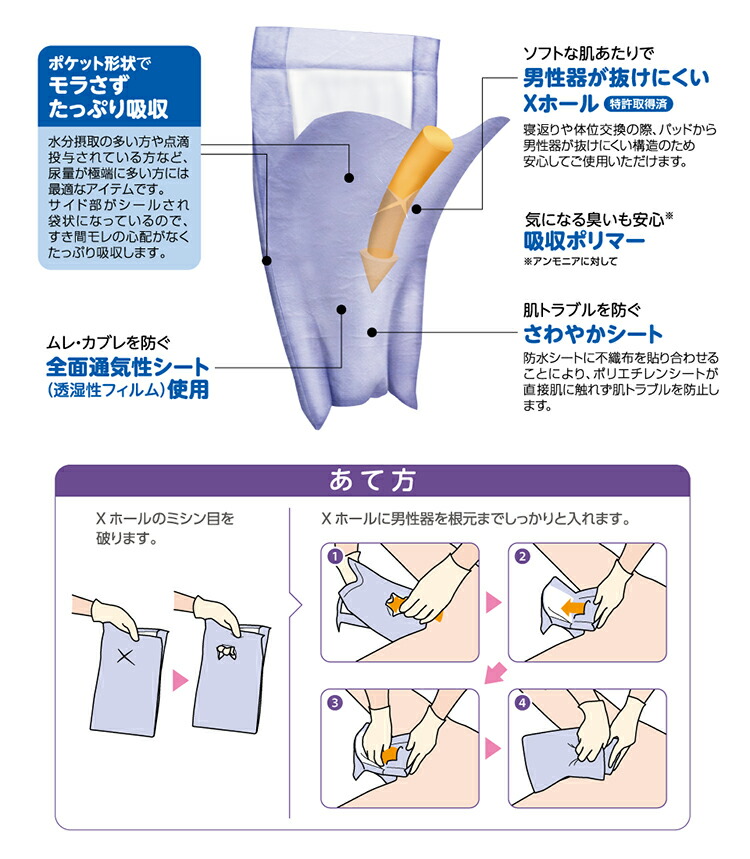 ポケット形状で
モラさず
たっぷり吸収

水分摂取の多い方や点滴投与されている方など、尿量が極端に多い方には最適なアイテムです。サイド部がシールされ袋状になっているので、すき間モレの心配がなくたっぷり吸収します。

ムレ・カブレを防ぐ
全面通気性シート
（透湿性フィルム）使用

ソフトな肌あたりで
男性器が抜けにくい
Xホール 特許取得済

寝返りや体位交換の際、パッドから男性器が抜けにくい構造のため安心してご使用いただけます。

気になる臭いも安心※
吸収ポリマー
※アンモニアに対して

肌トラブルを防ぐ
さわやかシート

防水シートに不織布を貼り合わせることにより、ポリエチレンシートが直接肌に触れず肌トラブルを防止します。

あて方

Xホールのミシン目を破ります。

Xホールに男性器を根元までしっかりと入れます。

1
2
3
4