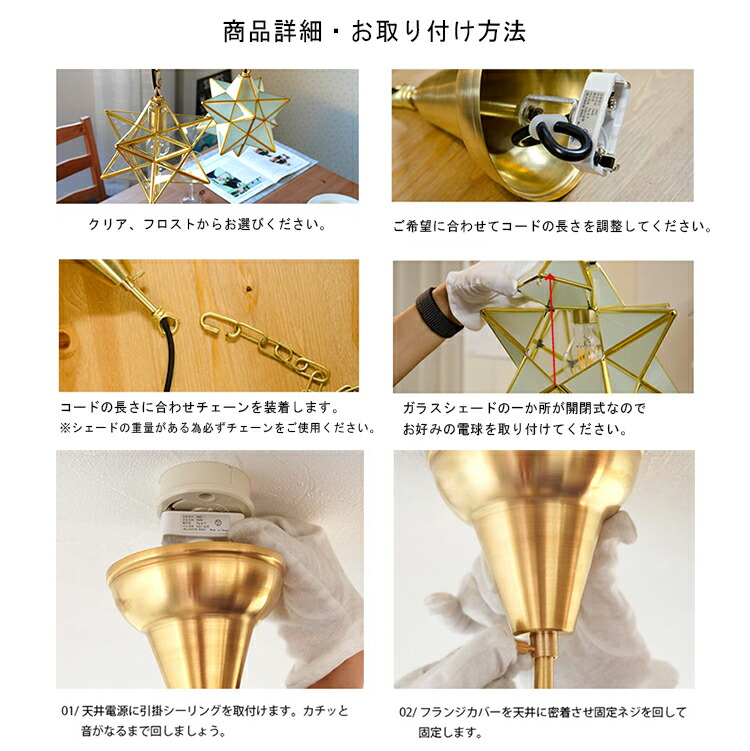 商品詳細・お取り付け方法

クリア、フロストからお選びください。

ご希望に合わせてコードの長さを調整してください。

コードの長さに合わせチェーンを装着します。
※シェードの重量がある為必ずチェーンをご使用ください。

ガラスシェードの一か所が開閉式なので
お好みの電球を取り付けてください。

01/ 天井電源に引掛シーリングを取付けます。カチッと音がなるまで回しましょう。

02/ フランジカバーを天井に密着させ固定ネジを回して固定します。