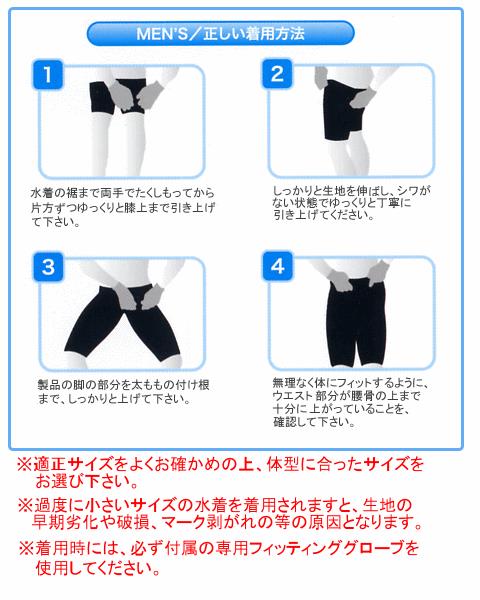 MEN'S／正しい着用方法

1

水着の裾まで両手でたくしもってから片方ずつゆっくりと膝上まで引き上げて下さい。

2

しっかりと生地を伸ばし、シワがない状態でゆっくりと丁寧に引き上げてください。

3

製品の脚の部分を太ももの付け根まで、しっかりと上げて下さい。

4

無理なく体にフィットするように、ウエスト部分が腰骨の上まで十分に上がっていることを、確認して下さい。

※適正サイズをよくお確かめの上、体型に合ったサイズをお選び下さい。

※過度に小さいサイズの水着を着用されますと、生地の早期劣化や破損、マーク剥がれの等の原因となります。

※着用時には、必ず付属の専用フィッティンググローブを使用してください。