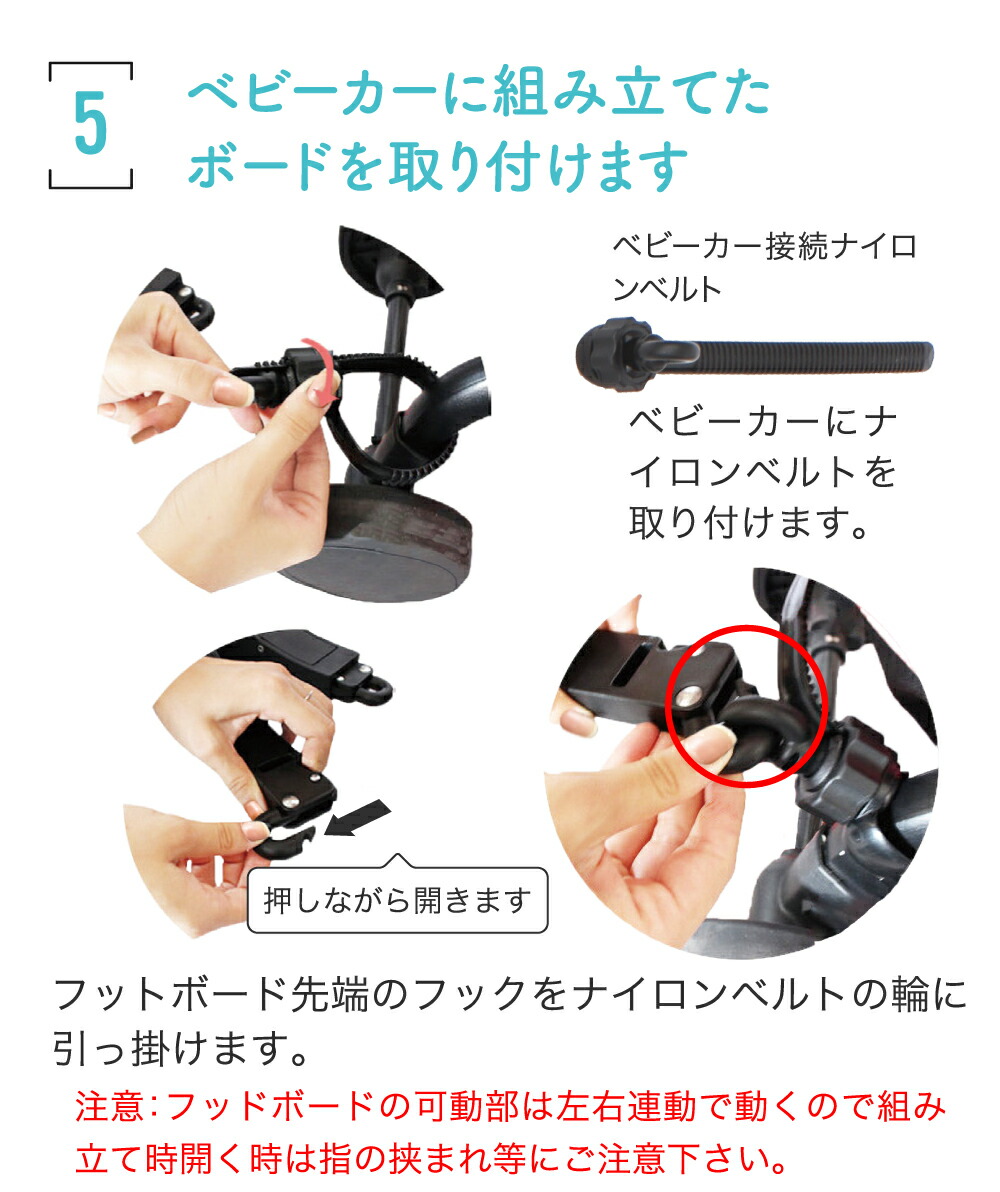 5

ベビーカーに組み立てたボードを取り付けます

ベビーカー接続ナイロンベルト

ベビーカーにナイロンベルトを取り付けます。

押しながら開きます

フットボード先端のフックをナイロンベルトの輪に引っ掛けます。

注意:フッドボードの可動部は左右連動で動くので組み立て時開く時は指の挟まれ等にご注意下さい。