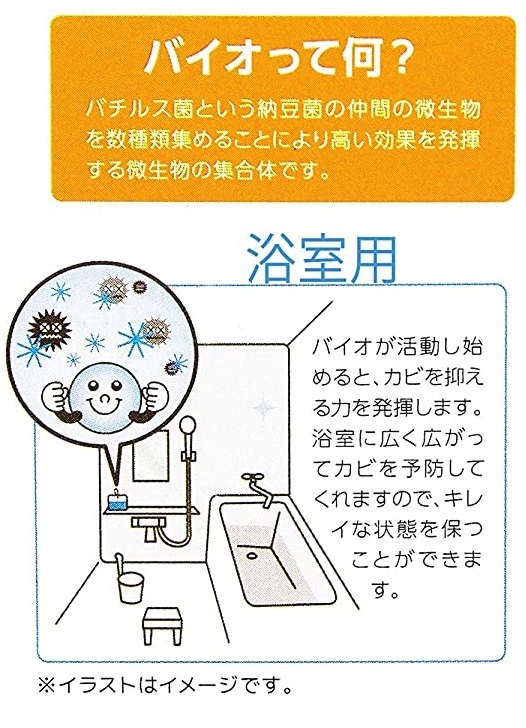 バイオって何？

バチルス菌という納豆菌の仲間の微生物を数種類集めることにより高い効果を発揮する微生物の集合体です。

浴室用

バイオが活動し始めると、カビを抑える力を発揮します。浴室に広く広がってカビを予防してくれますので、キレイな状態を保つことができます。

※イラストはイメージです。