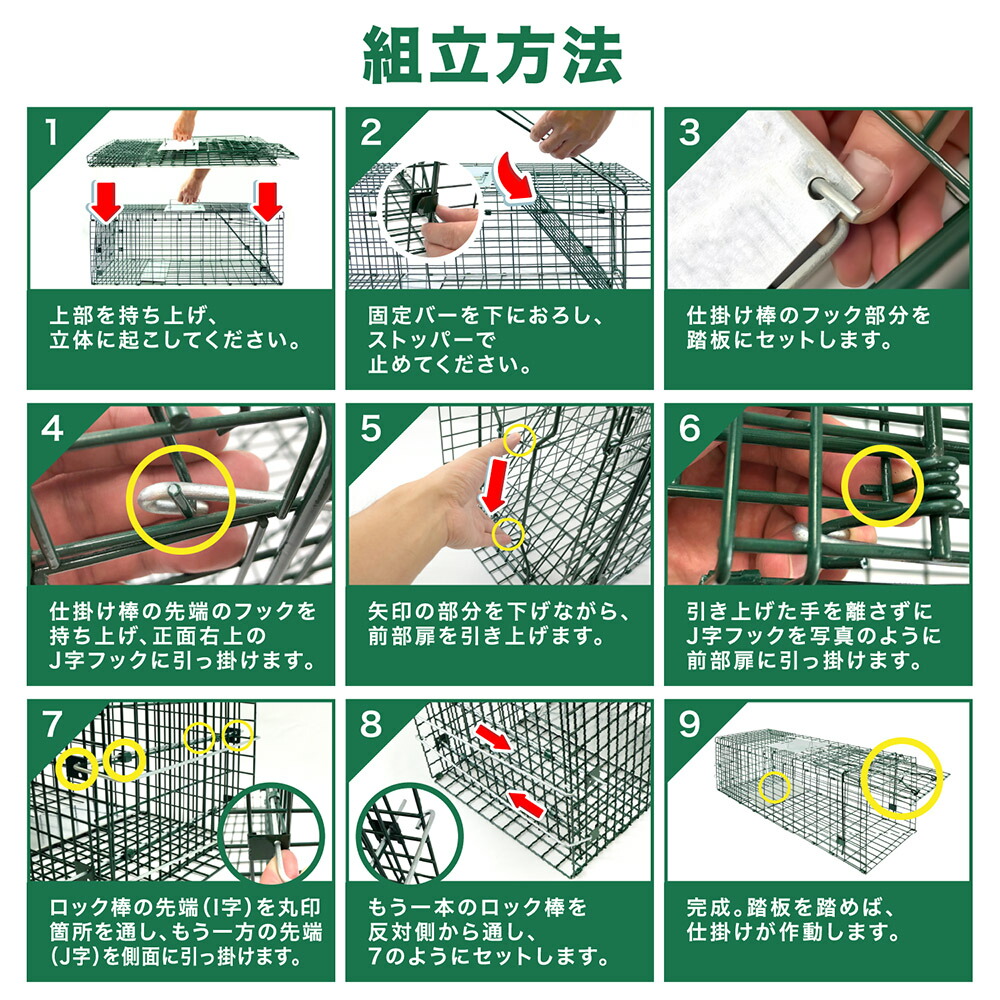 組立方法

1
上部を持ち上げ、立体に起こしてください。

2
固定バーを下におろし、ストッパーで止めてください。

3
仕掛け棒のフック部分を踏板にセットします。

4
仕掛け棒の先端のフックを持ち上げ、正面右上のJ字フックに引っ掛けます。

5
矢印の部分を下げながら、前部扉を引き上げます。

6
引き上げた手を離さずにJ字フックを写真のように前部扉に引っ掛けます。

7
ロック棒の先端(I字)を丸印箇所を通し、もう一方の先端(J字)を側面に引っ掛けます。

8
もう一本のロック棒を反対側から通し、7のようにセットします。

9
完成。踏板を踏めば、仕掛けが作動します。