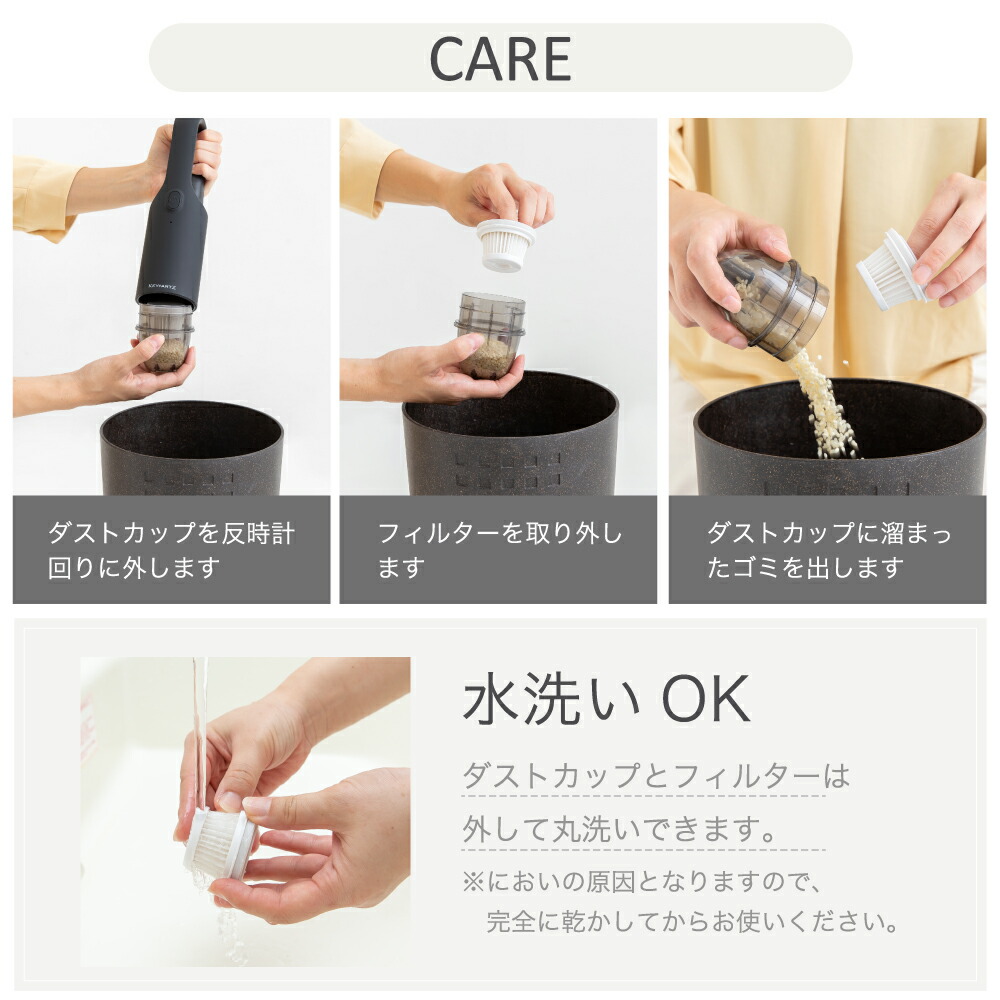 CARE

ダストカップを反時計回りに外します

フィルターを取り外します

ダストカップに溜まったゴミを出します

水洗い OK

ダストカップとフィルターは外して丸洗いできます。

※においの原因となりますので、完全に乾かしてからお使いください。