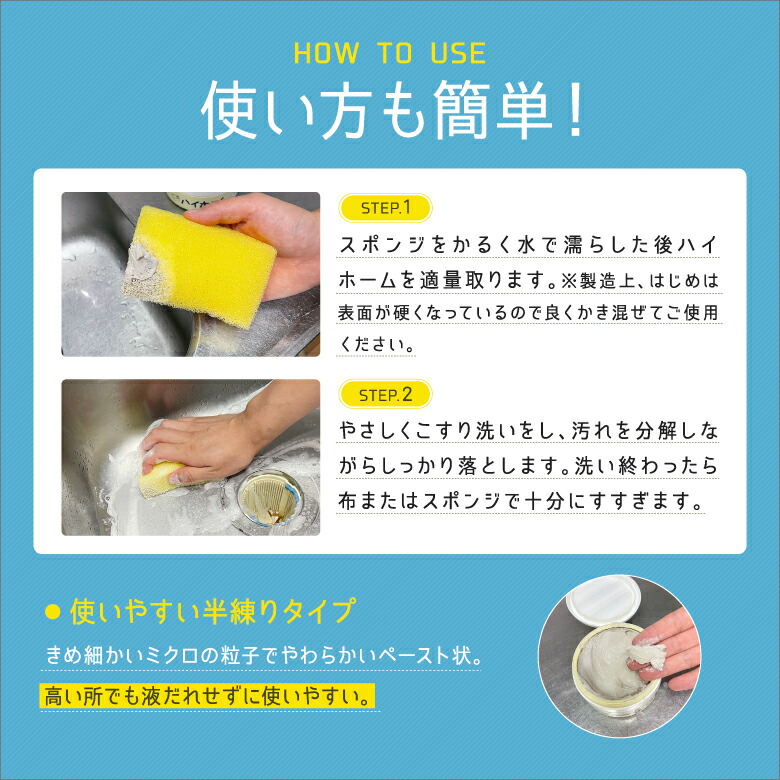 HOW TO USE
使い方も簡単！

STEP.1
スポンジをかるく水で濡らした後ハイホームを適量取ります。※製造上、はじめは表面が硬くなっているので良くかき混ぜてご使用ください。

STEP.2
やさしくこすり洗いをし、汚れを分解しながらしっかり落とします。洗い終わったら布またはスポンジで十分にすすぎます。

● 使いやすい半練りタイプ
きめ細かいミクロの粒子でやわらかいペースト状。
高い所でも液だれせずに使いやすい。