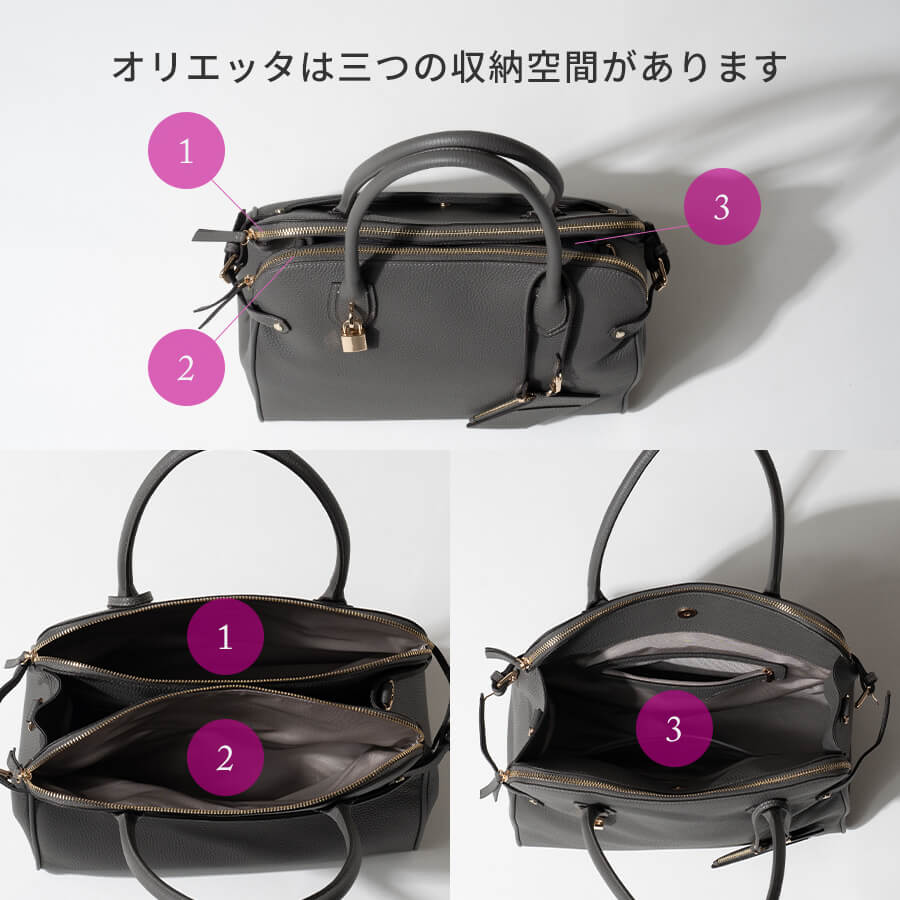 オリエッタは三つの収納空間があります

1

3

2

1

2

3