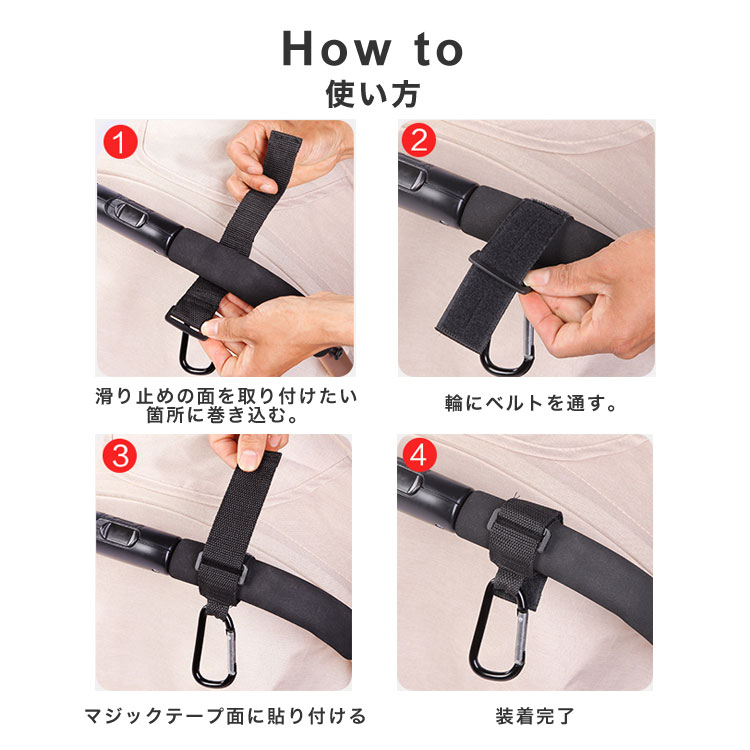 How to
使い方

1
滑り止めの面を取り付けたい箇所に巻き込む。

2
輪にベルトを通す。

3
マジックテープ面に貼り付ける

4
装着完了