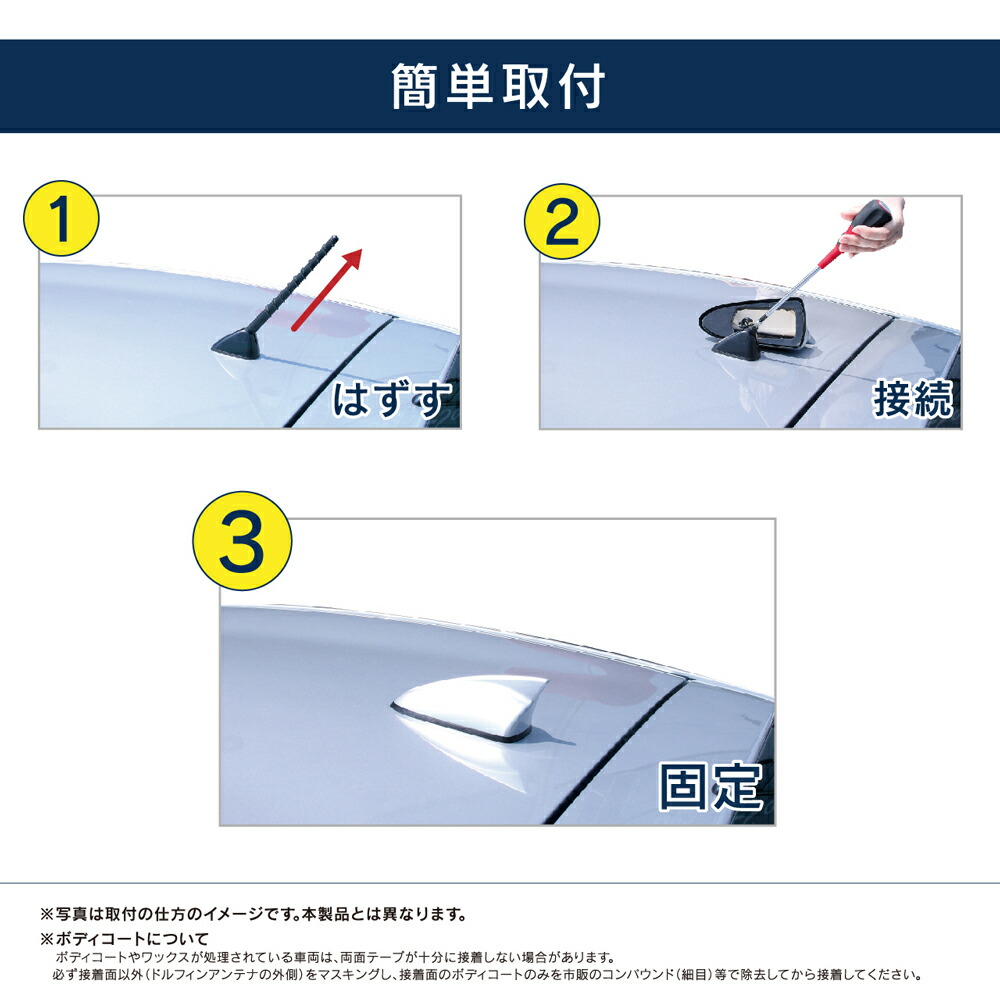 簡単取付

1
はずす

2
接続

3
固定

※写真は取付の仕方のイメージです。本製品とは異なります。
※ボディコートについて
ボディコートやワックスが処理されている車両は、両面テープが十分に接着しない場合があります。
必ず接着面以外（ドルフィンアンテナの外側）をマスキングし、接着面のボディコートのみを市販のコンパウンド（細目）等で除去してから接着してください。