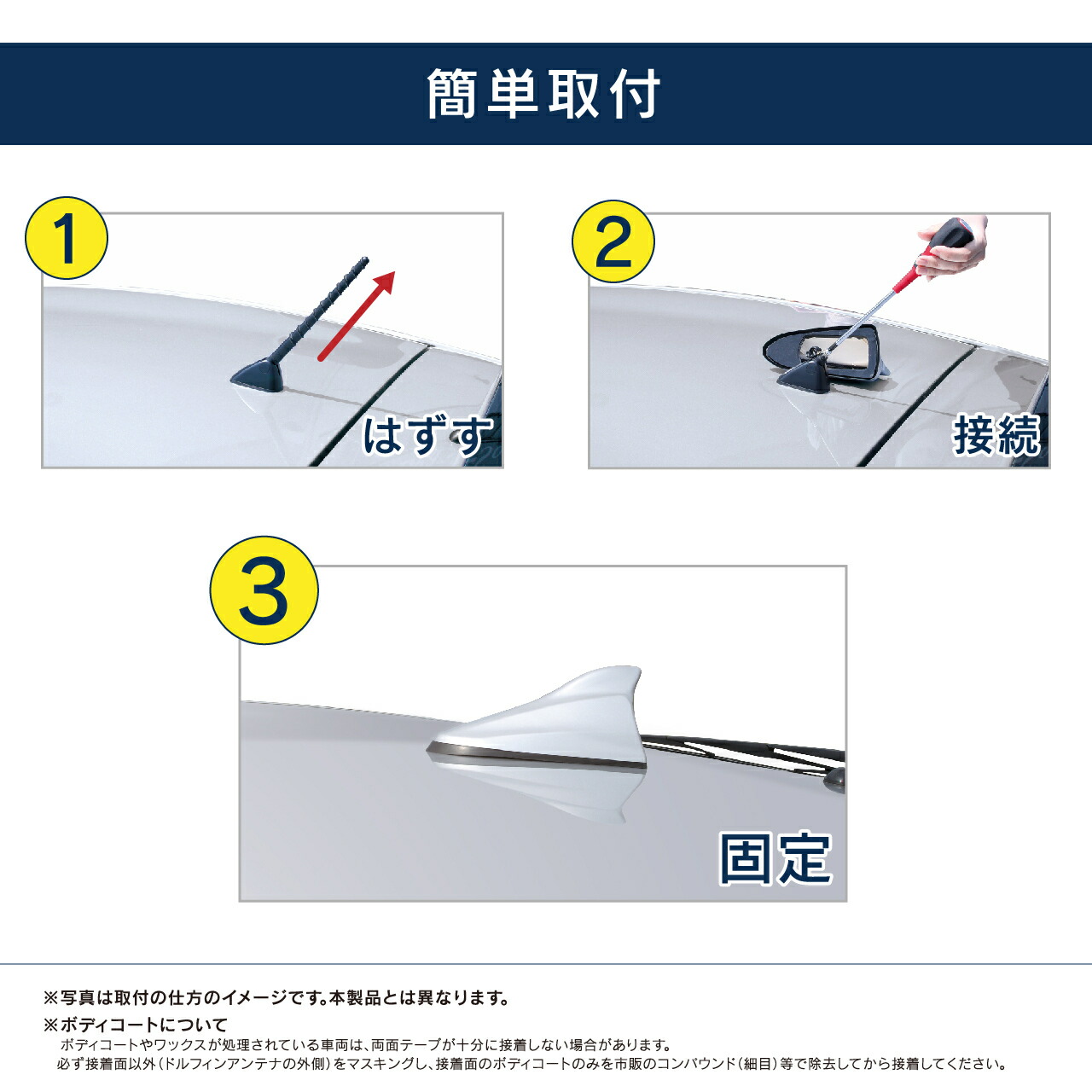 簡単取付

1
はずす

2
接続

3
固定

※写真は取付の仕方のイメージです。本製品とは異なります。

※ボディコートについて
ボディコートやワックスが処理されている車両は、両面テープが十分に接着しない場合があります。
必ず接着面以外（ドルフィンアンテナの外側）をマスキングし、接着面のボディコートのみを市販のコンパウンド（細目）等で除去してから接着してください。